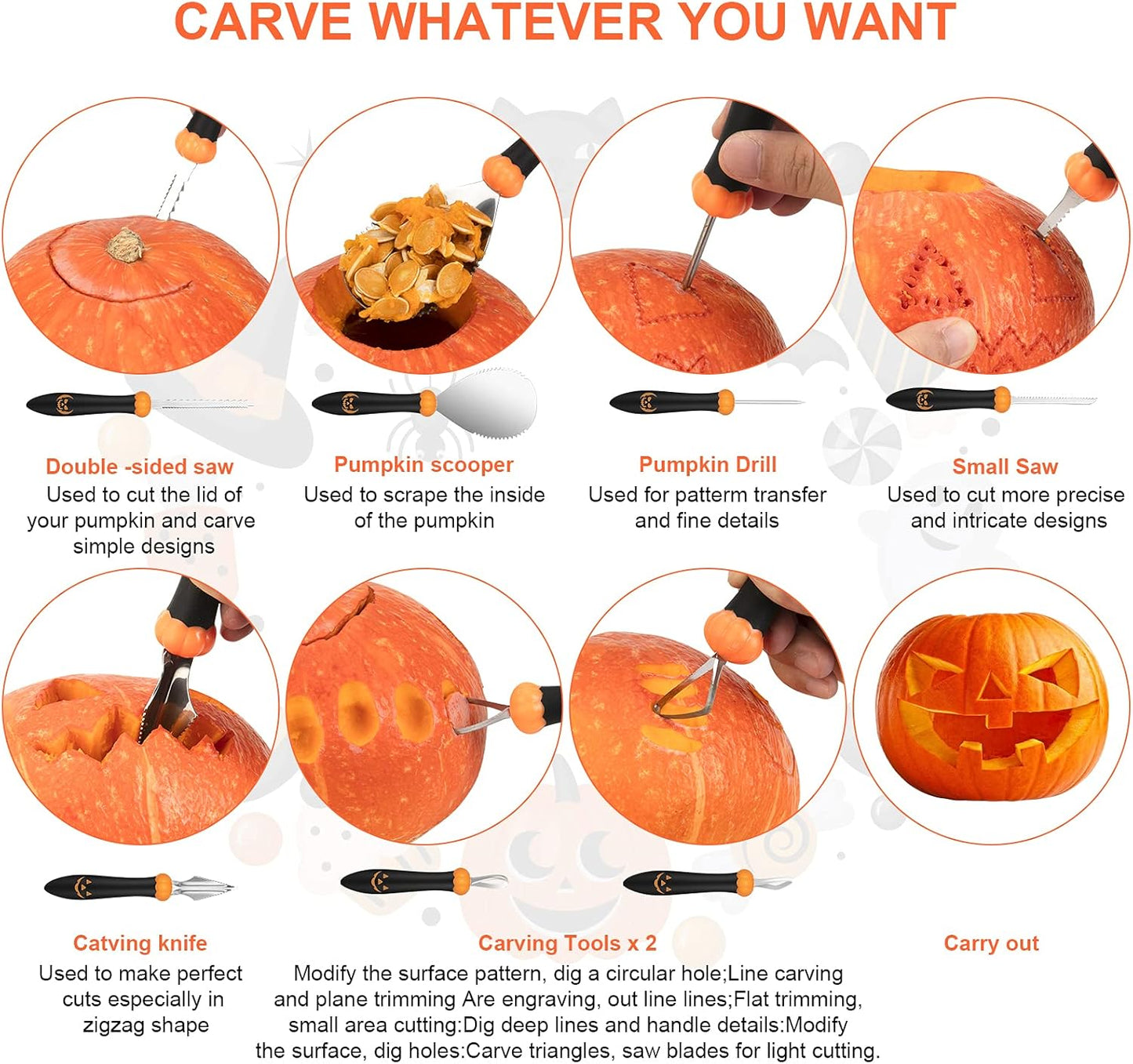 CARVE WHATEVER YOU WANT

Double -sided saw
Used to cut the lid of your pumpkin and carve simple designs

Pumpkin scooper
Used to scrape the inside of the pumpkin

Pumpkin Drill
Used for patterm transfer and fine details

Small Saw
Used to cut more precise and intricate designs

Catving knife
Used to make perfect cuts especially in zigzag shape

Carving Tools x 2
Modify the surface pattern, dig a circular hole;Line carving and plane trimming Are engraving, out line lines;Flat trimming, small area cutting:Dig deep lines and handle details:Modify the surface, dig holes:Carve triangles, saw blades for light cutting.

Carry out