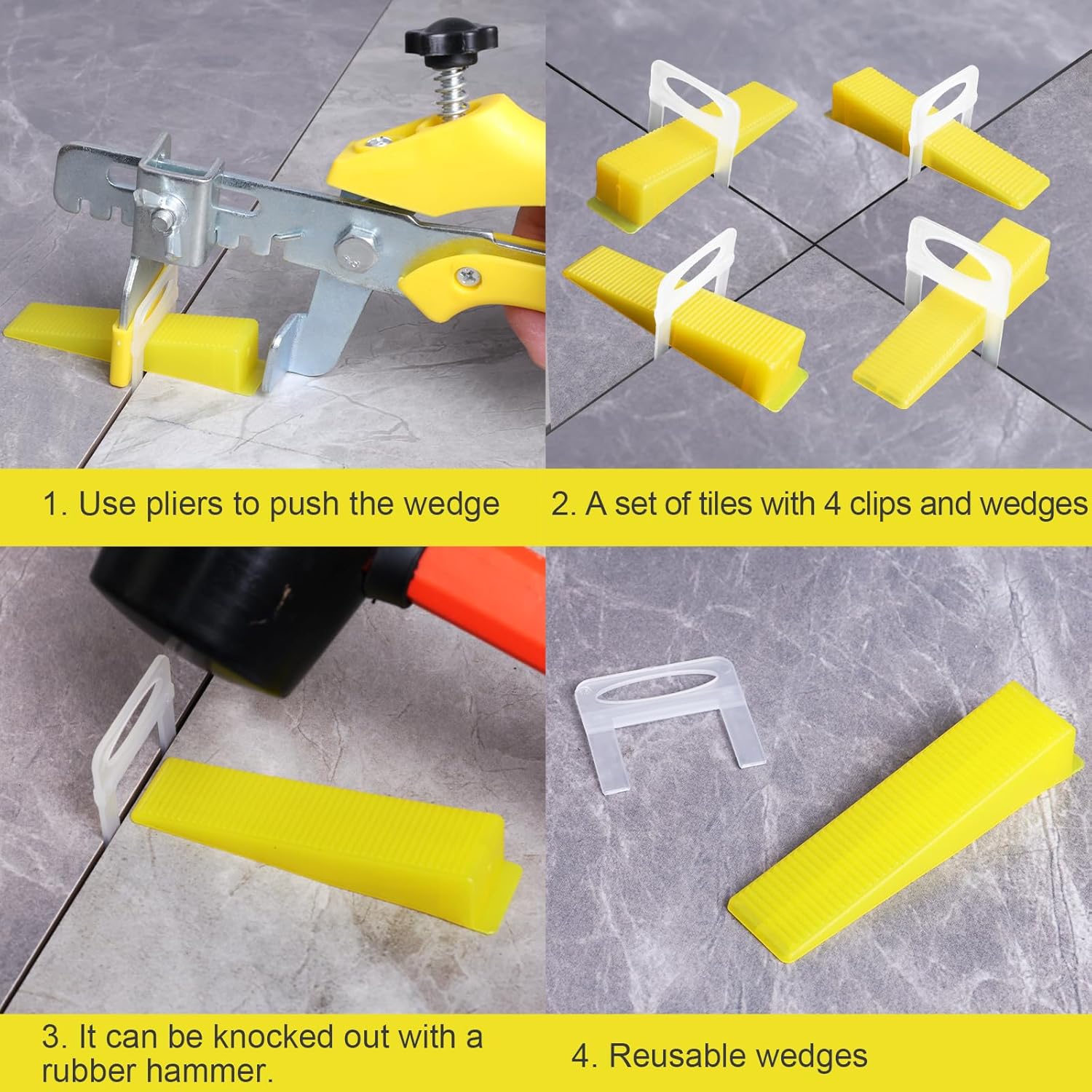 1. Use pliers to push the wedge

2. A set of tiles with 4 clips and wedges

3. It can be knocked out with a rubber hammer.

4. Reusable wedges