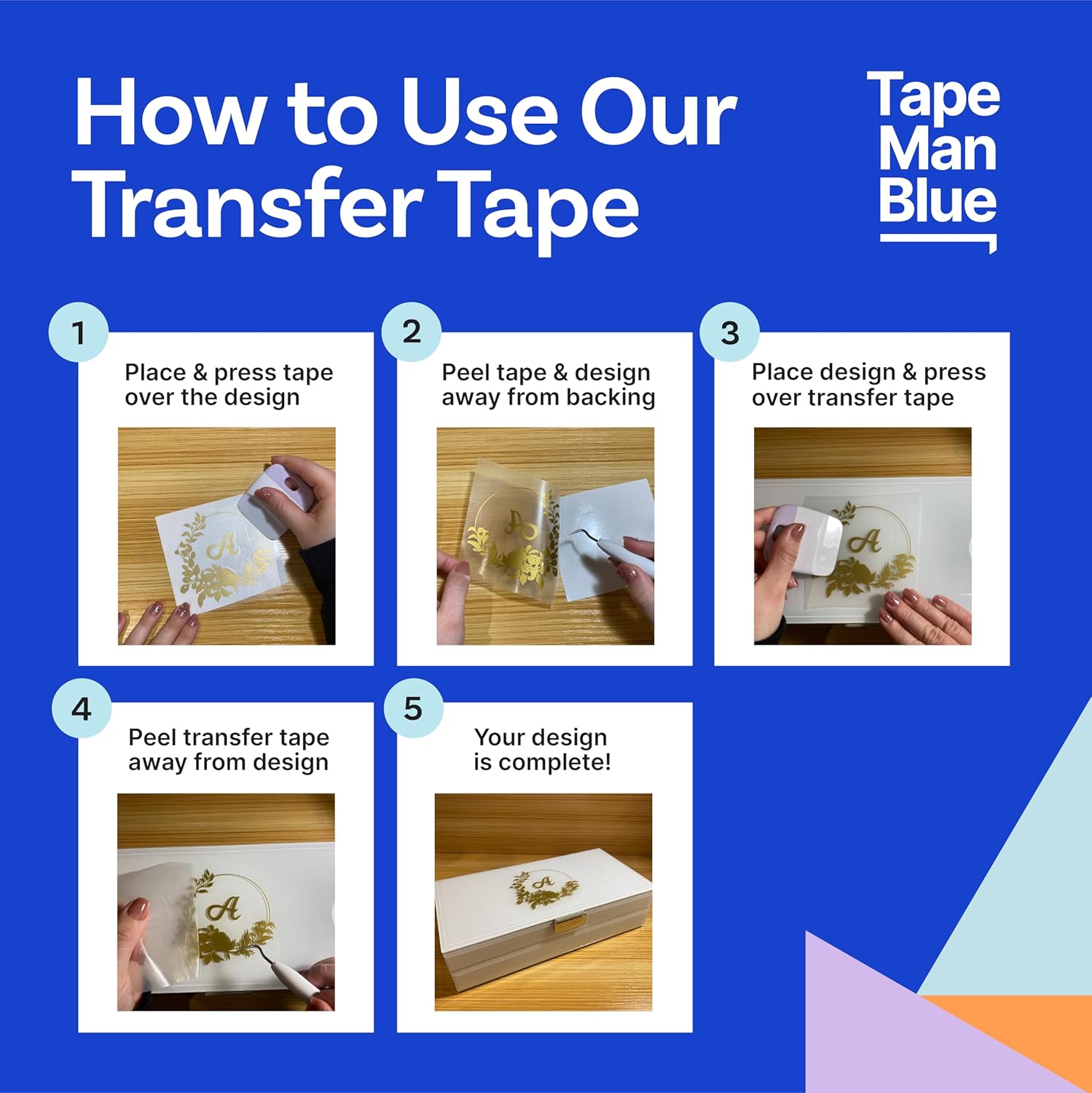 How to Use Our Transfer Tape

Tape Man Blue

1
Place & press tape over the design

A

2
Peel tape & design away from backing

A

3
Place design & press over transfer tape

A

4
Peel transfer tape away from design

A

5
Your design is complete!

A