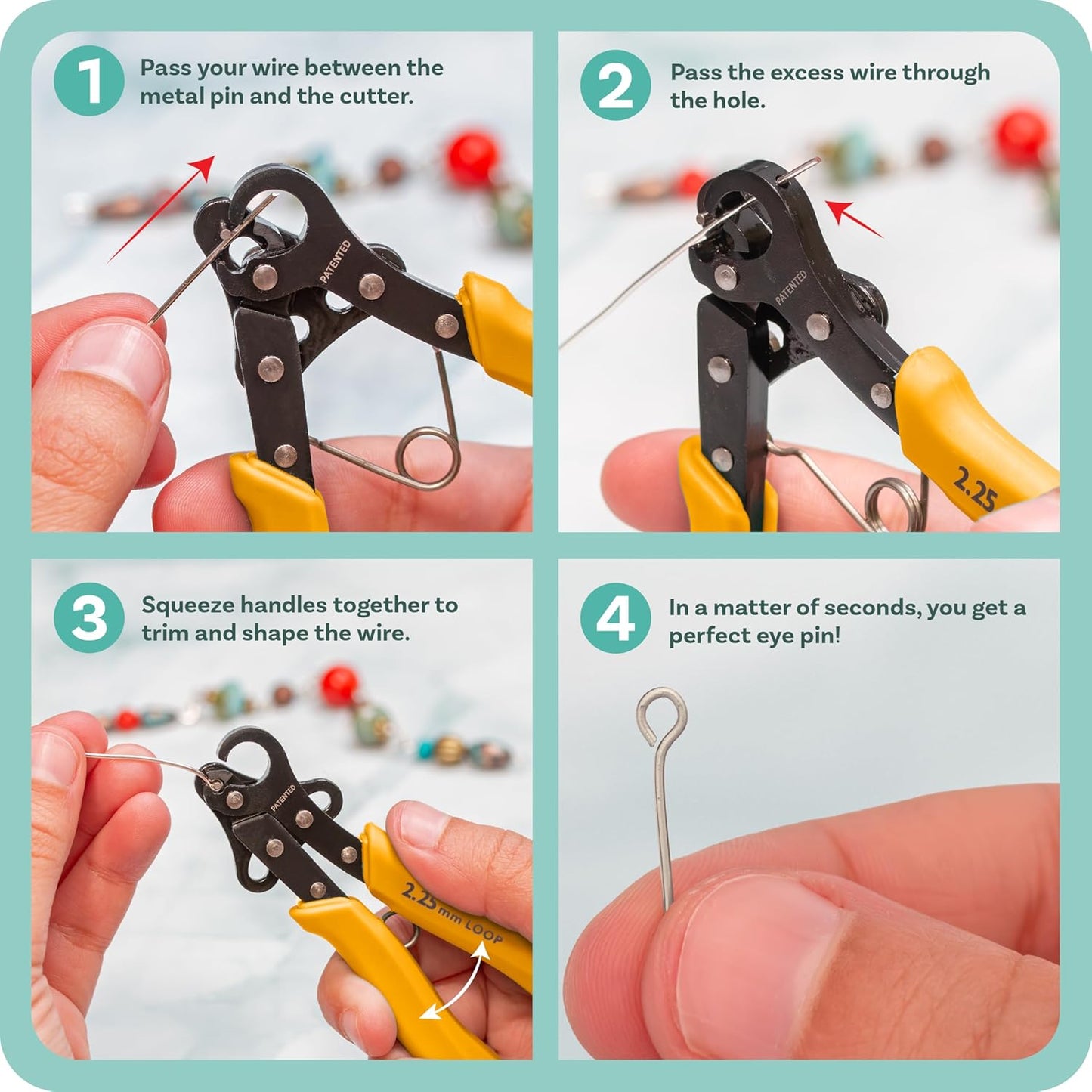 1 Pass your wire between the metal pin and the cutter.

PATENTED

2 Pass the excess wire through the hole.

PATENTED

2.25

3 Squeeze handles together to trim and shape the wire.

PATENTED

2.25 mm LOOP

4 In a matter of seconds, you get a perfect eye pin!