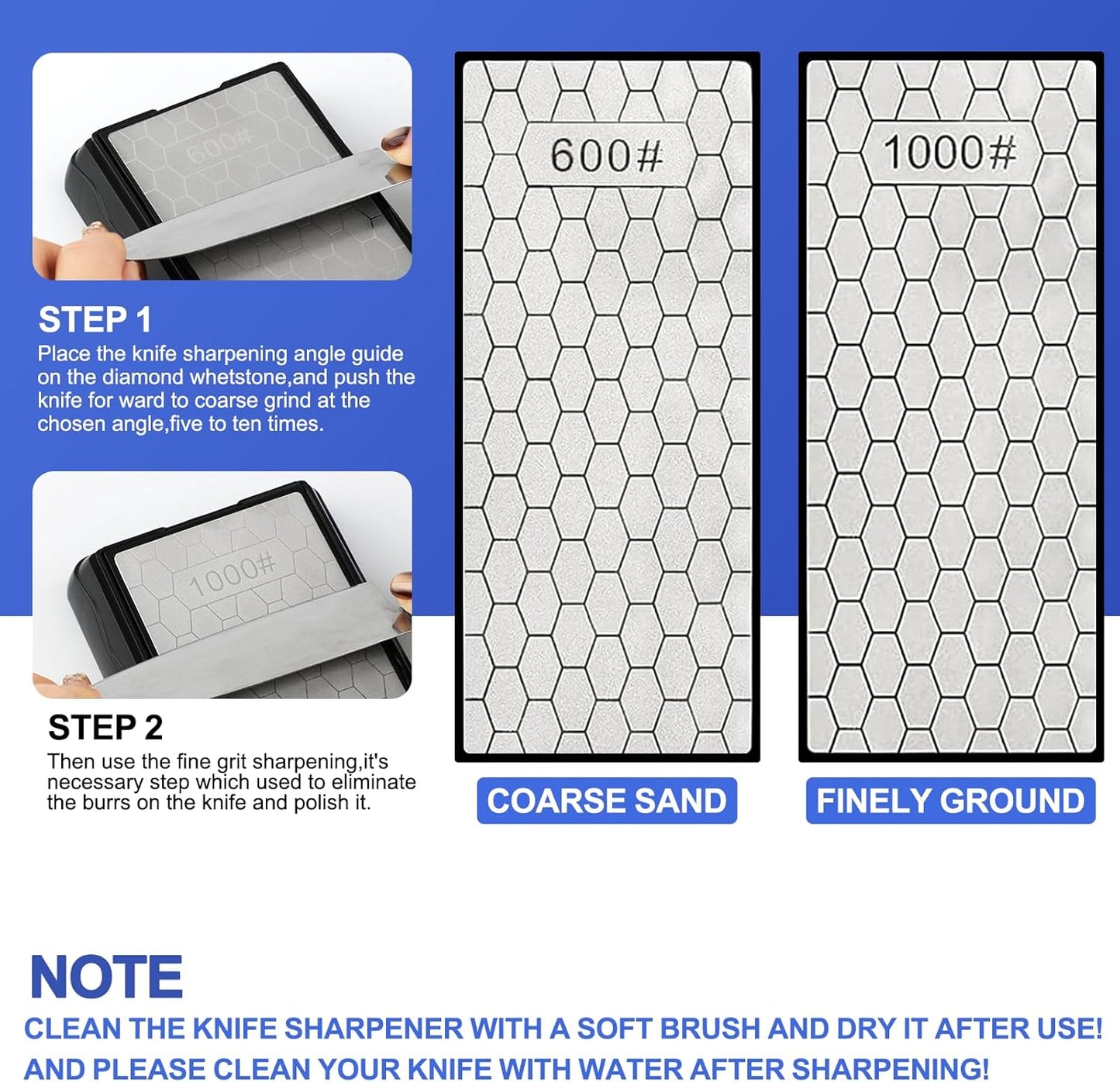 600#

STEP 1
Place the knife sharpening angle guide on the diamond whetstone,and push the knife for ward to coarse grind at the chosen angle,five to ten times.

1000#

STEP 2
Then use the fine grit sharpening,it's necessary step which used to eliminate the burrs on the knife and polish it.

600#

COARSE SAND

1000#

FINELY GROUND

NOTE
CLEAN THE KNIFE SHARPENER WITH A SOFT BRUSH AND DRY IT AFTER USE!
AND PLEASE CLEAN YOUR KNIFE WITH WATER AFTER SHARPENING!