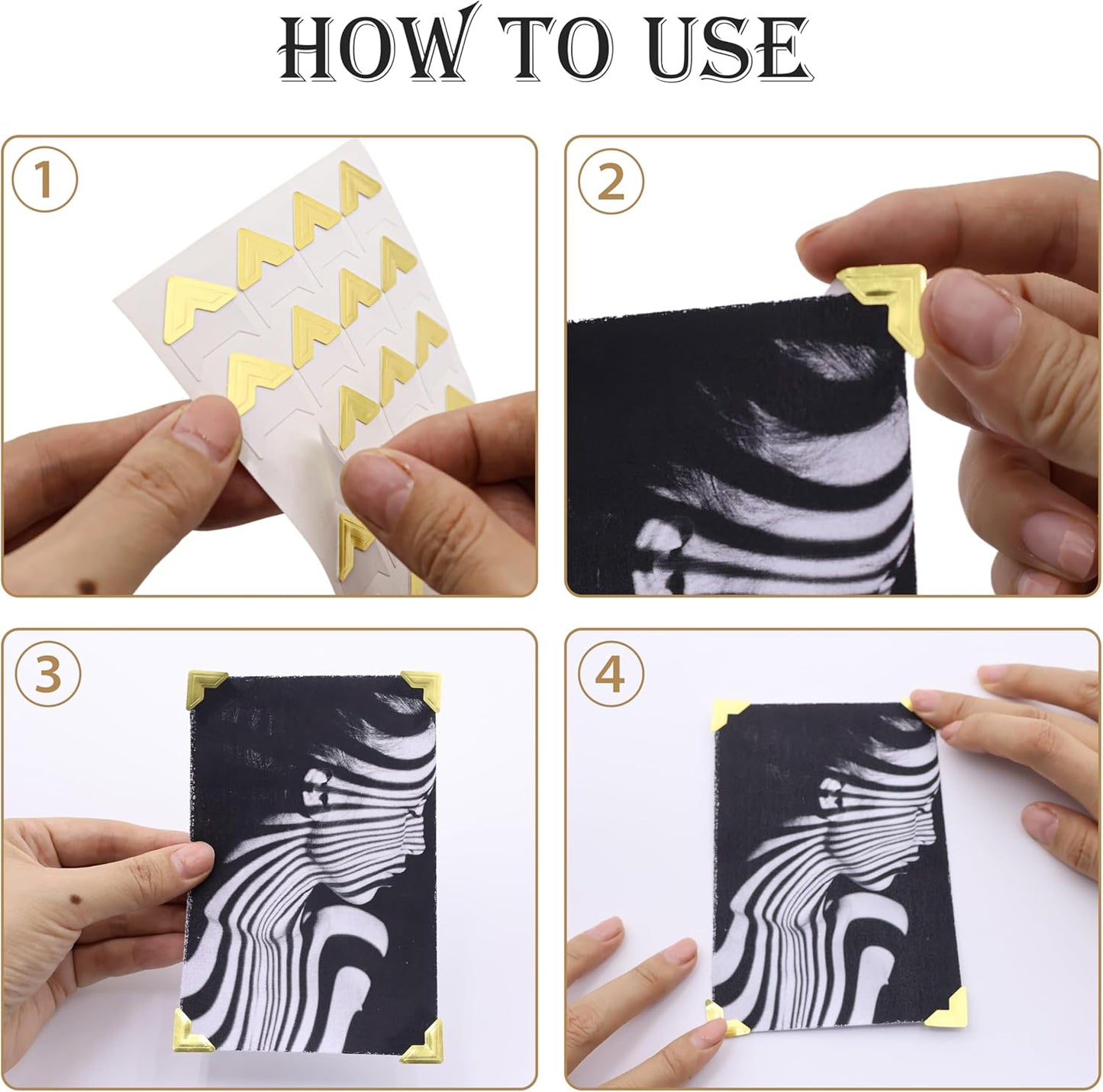 HOW TO USE

1

2

3

4