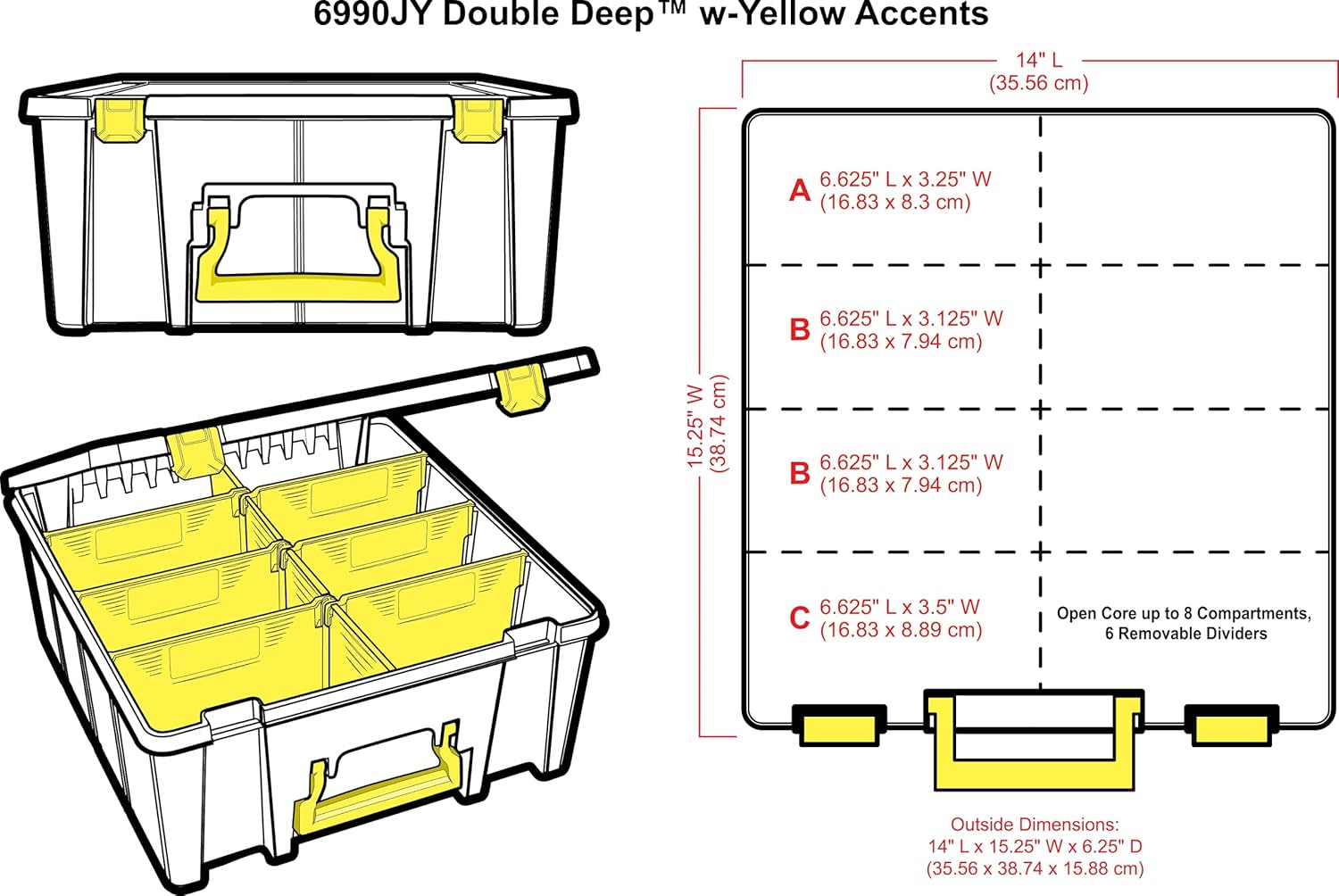 6990JY Double Deep™ w-Yellow Accents

14" L
(35.56 cm)

15.25" W
(38.74 cm)

A 6.625" L x 3.25" W
(16.83 x 8.3 cm)

B 6.625" L x 3.125" W
(16.83 x 7.94 cm)

B 6.625" L x 3.125" W
(16.83 x 7.94 cm)

C 6.625" L x 3.5" W
(16.83 x 8.89 cm)

Open Core up to 8 Compartments,
6 Removable Dividers

Outside Dimensions:
14" L x 15.25" W x 6.25" D
(35.56 x 38.74 x 15.88 cm)