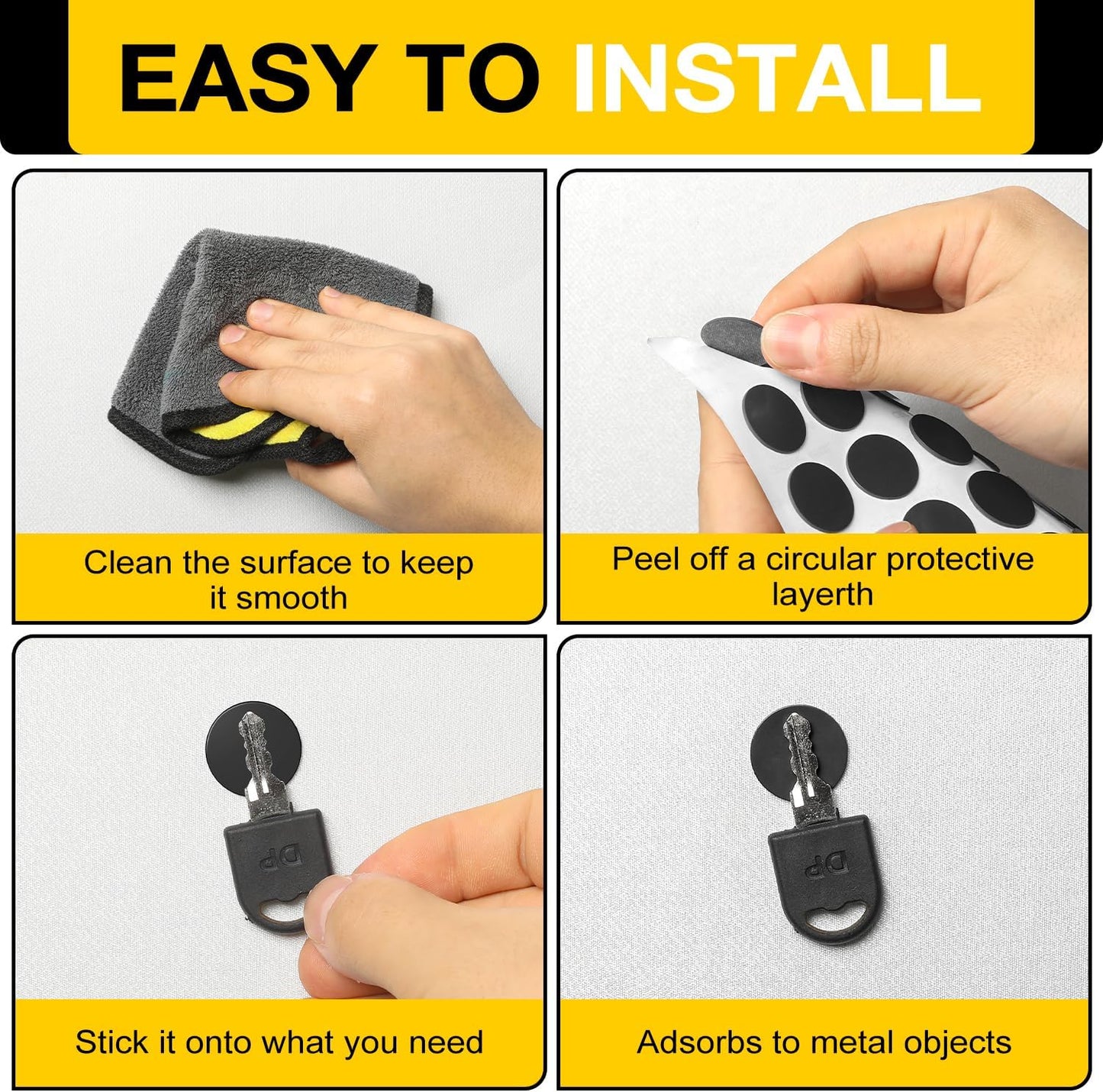 EASY TO INSTALL

Clean the surface to keep it smooth

Peel off a circular protective layerth

DP

Stick it onto what you need

DP

Adsorbs to metal objects