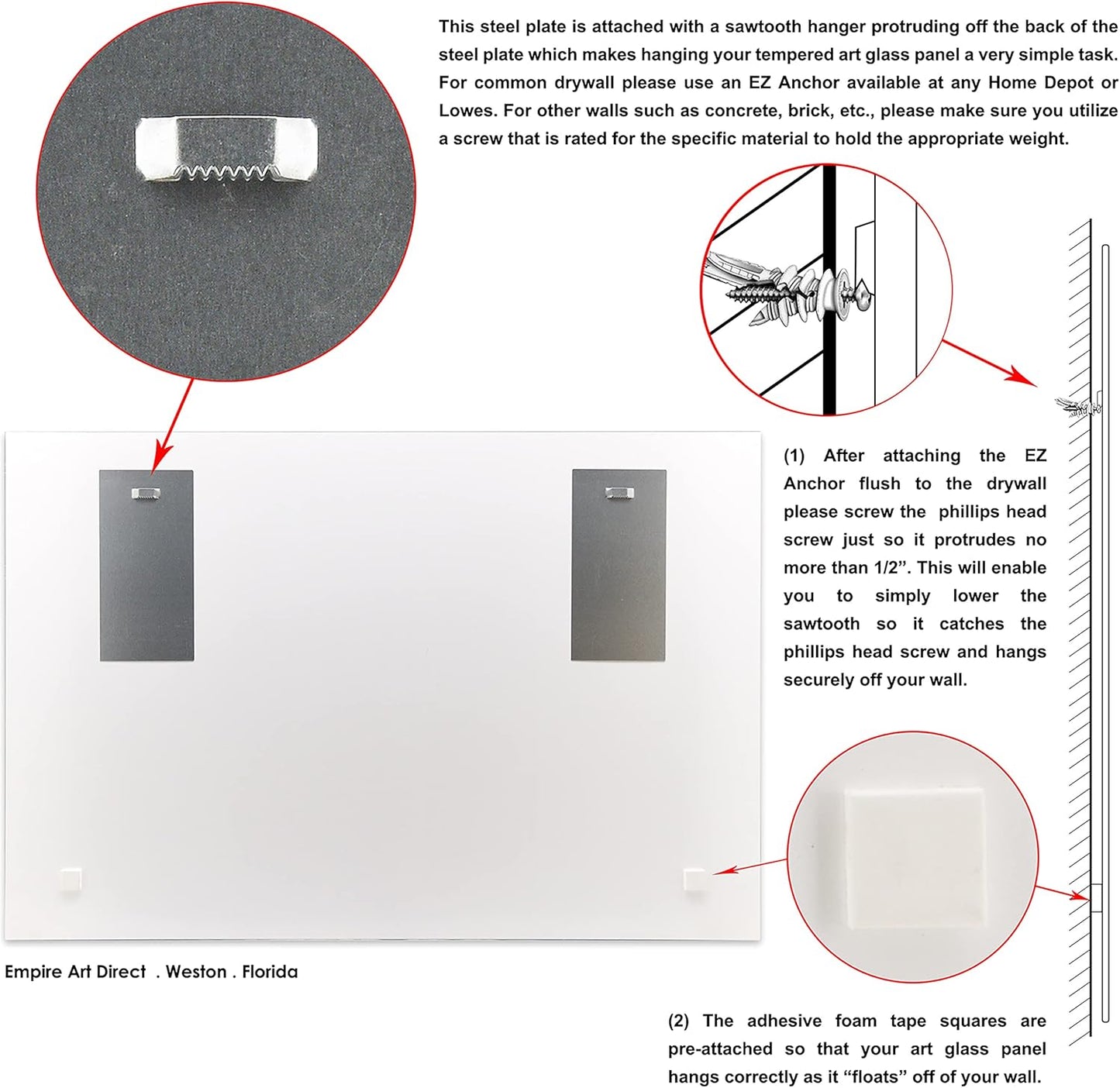 This steel plate is attached with a sawtooth hanger protruding off the back of the steel plate which makes hanging your tempered art glass panel a very simple task. For common drywall please use an EZ Anchor available at any Home Depot or Lowes. For other walls such as concrete, brick, etc., please make sure you utilize a screw that is rated for the specific material to hold the appropriate weight.

(1) After attaching the EZ Anchor flush to the drywall please screw the phillips head screw just so it protrudes no more than 1/2”. This will enable you to simply lower the sawtooth so it catches the phillips head screw and hangs securely off your wall.

Empire Art Direct . Weston . Florida

(2) The adhesive foam tape squares are pre-attached so that your art glass panel hangs correctly as it “floats” off of your wall.