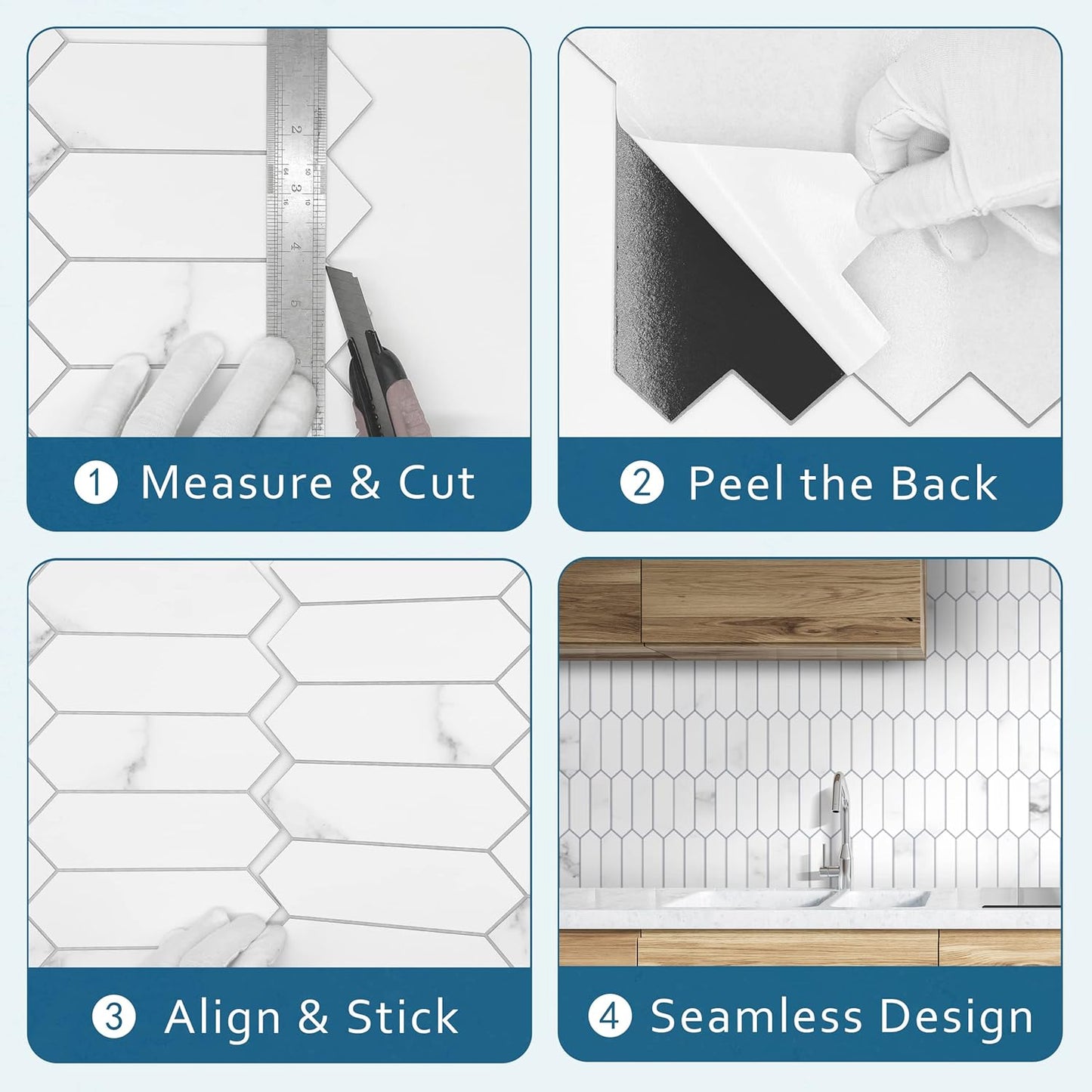 1 Measure & Cut

2 Peel the Back

3 Align & Stick

4 Seamless Design