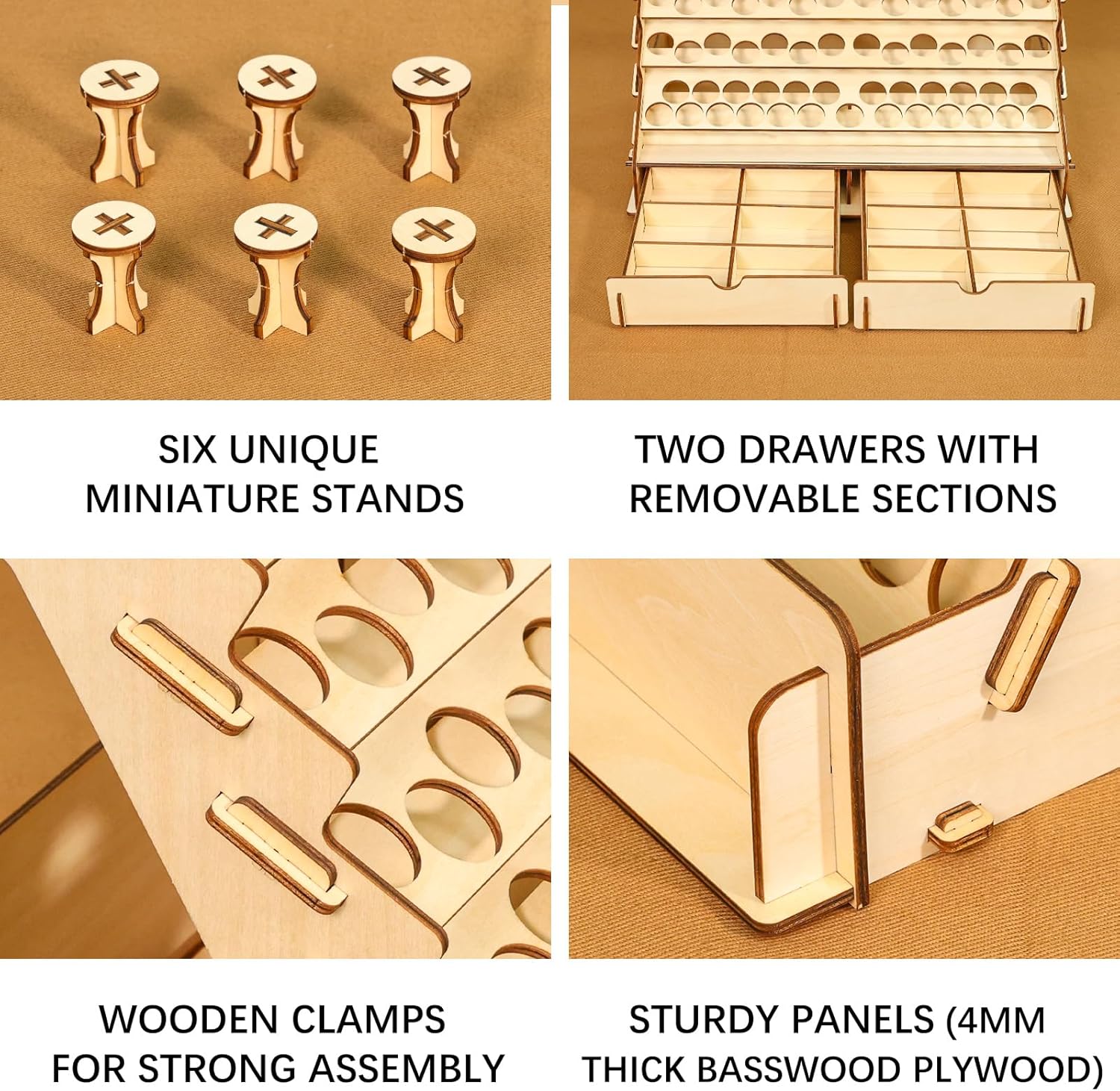 SIX UNIQUE MINIATURE STANDS

TWO DRAWERS WITH REMOVABLE SECTIONS

WOODEN CLAMPS FOR STRONG ASSEMBLY

STURDY PANELS (4MM THICK BASSWOOD PLYWOOD)