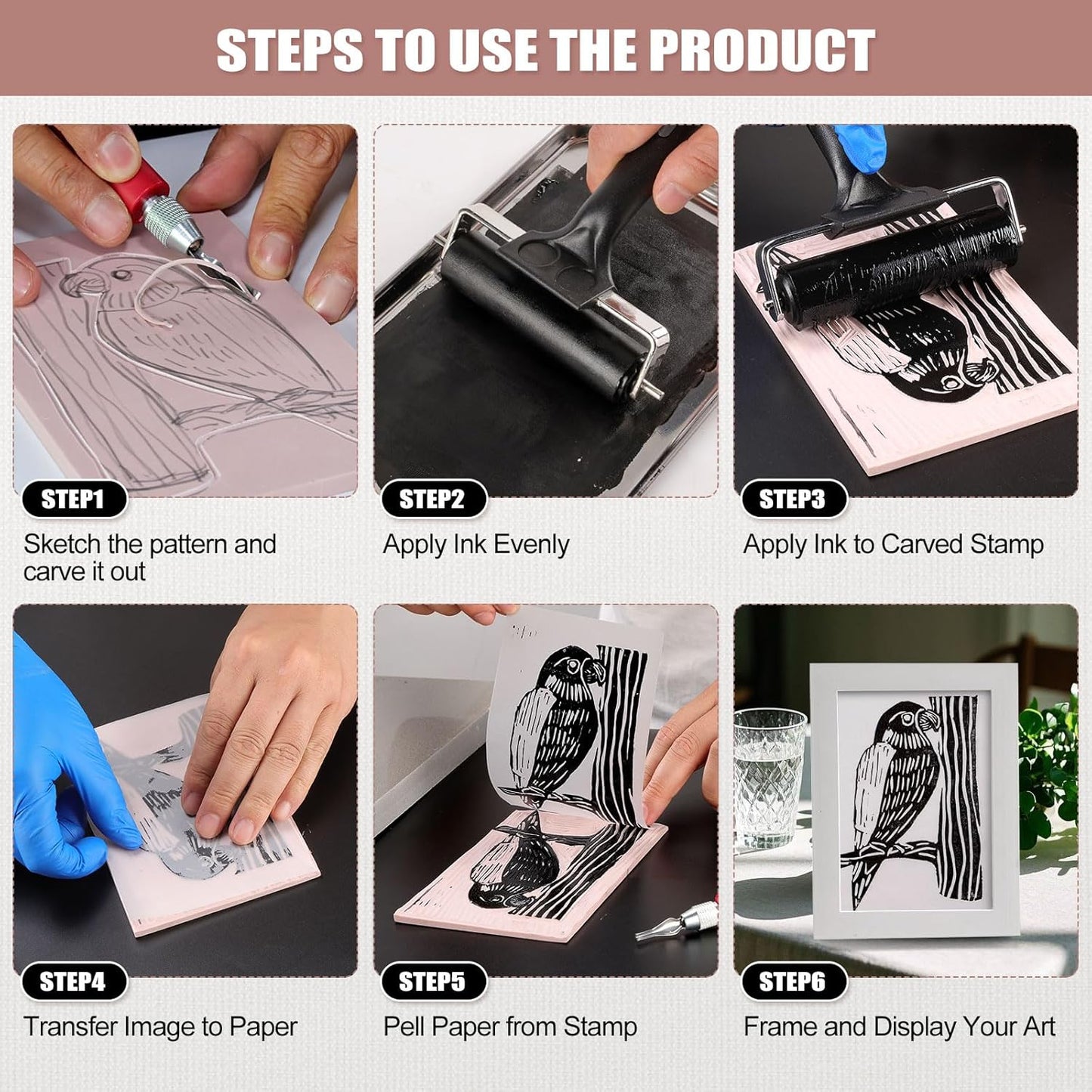 STEPS TO USE THE PRODUCT

STEP1
Sketch the pattern and carve it out

STEP2
Apply Ink Evenly

STEP3
Apply Ink to Carved Stamp

STEP4
Transfer Image to Paper

STEP5
Pell Paper from Stamp

STEP6
Frame and Display Your Art