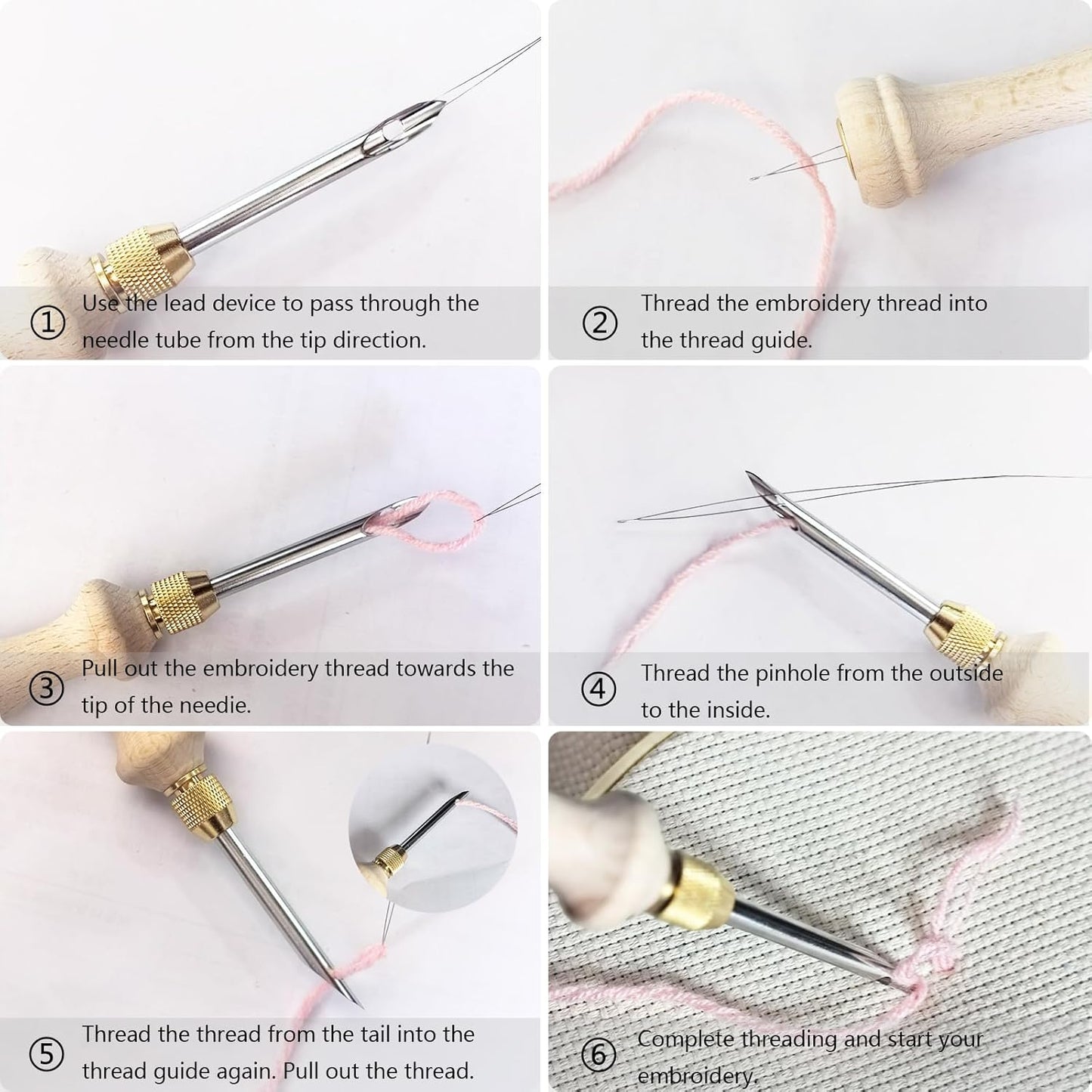 ① Use the lead device to pass through the needle tube from the tip direction.

② Thread the embroidery thread into the thread guide.

③ Pull out the embroidery thread towards the tip of the needie.

④ Thread the pinhole from the outside to the inside.

⑤ Thread the thread from the tail into the thread guide again. Pull out the thread.

⑥ Complete threading and start your embroidery.