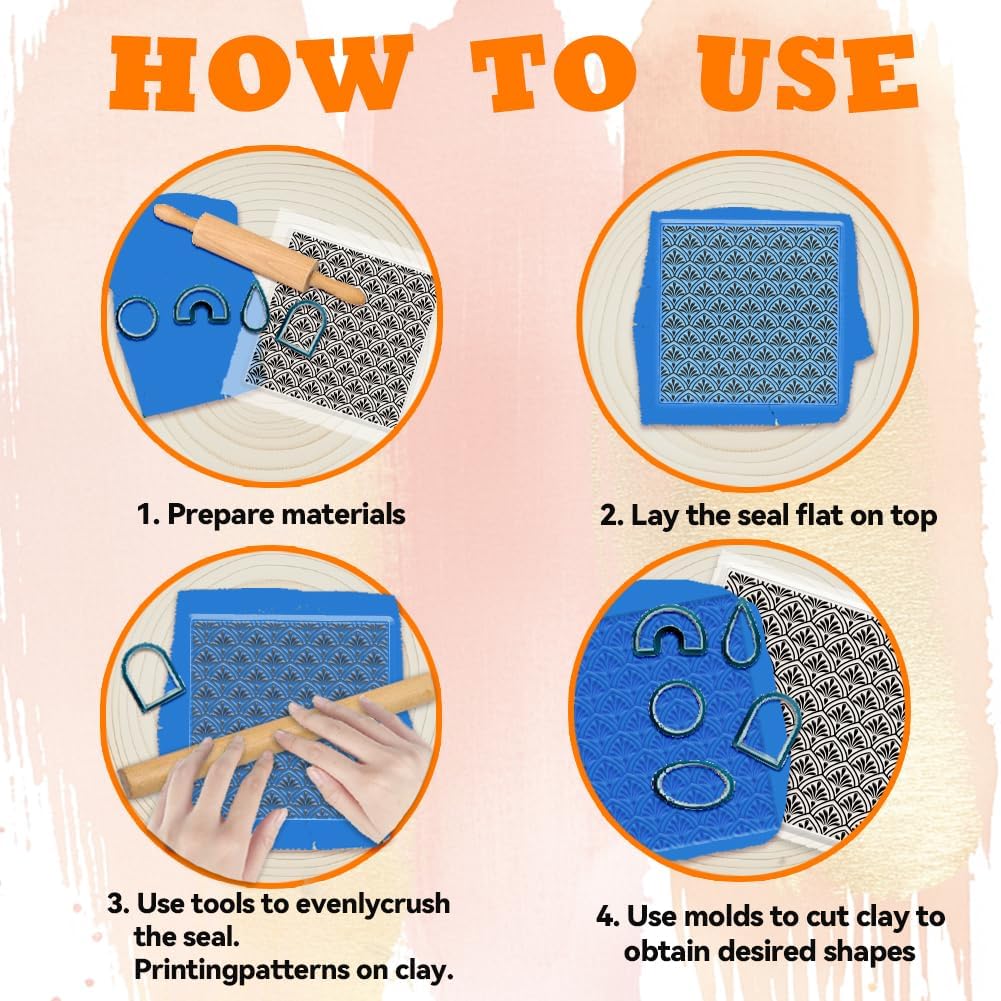 HOW TO USE

1. Prepare materials

2. Lay the seal flat on top

3. Use tools to evenlycrush the seal. Printingpatterns on clay.

4. Use molds to cut clay to obtain desired shapes