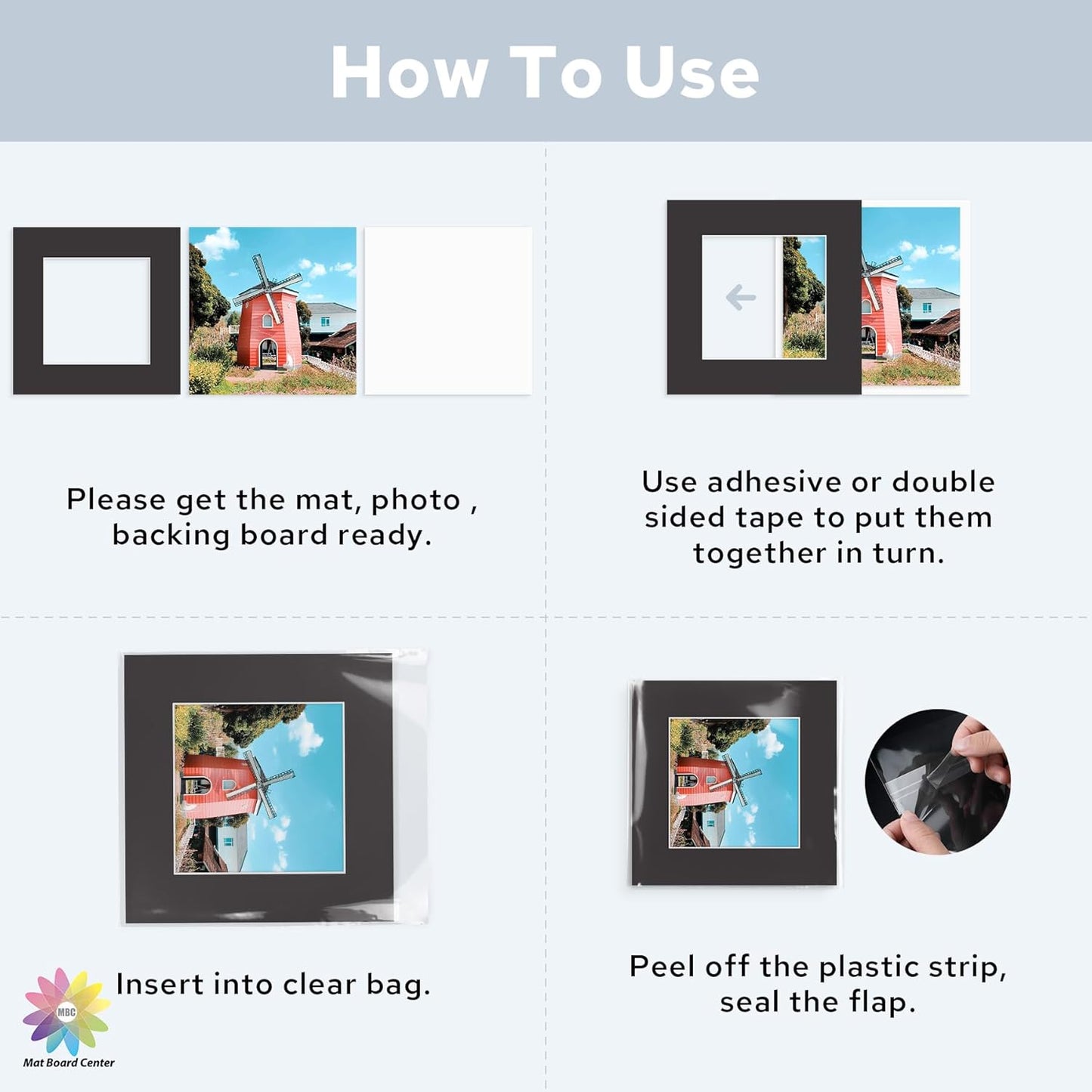 How To Use

Please get the mat, photo , backing board ready.

Use adhesive or double sided tape to put them together in turn.

Insert into clear bag.

Peel off the plastic strip, seal the flap.

MBC
Mat Board Center