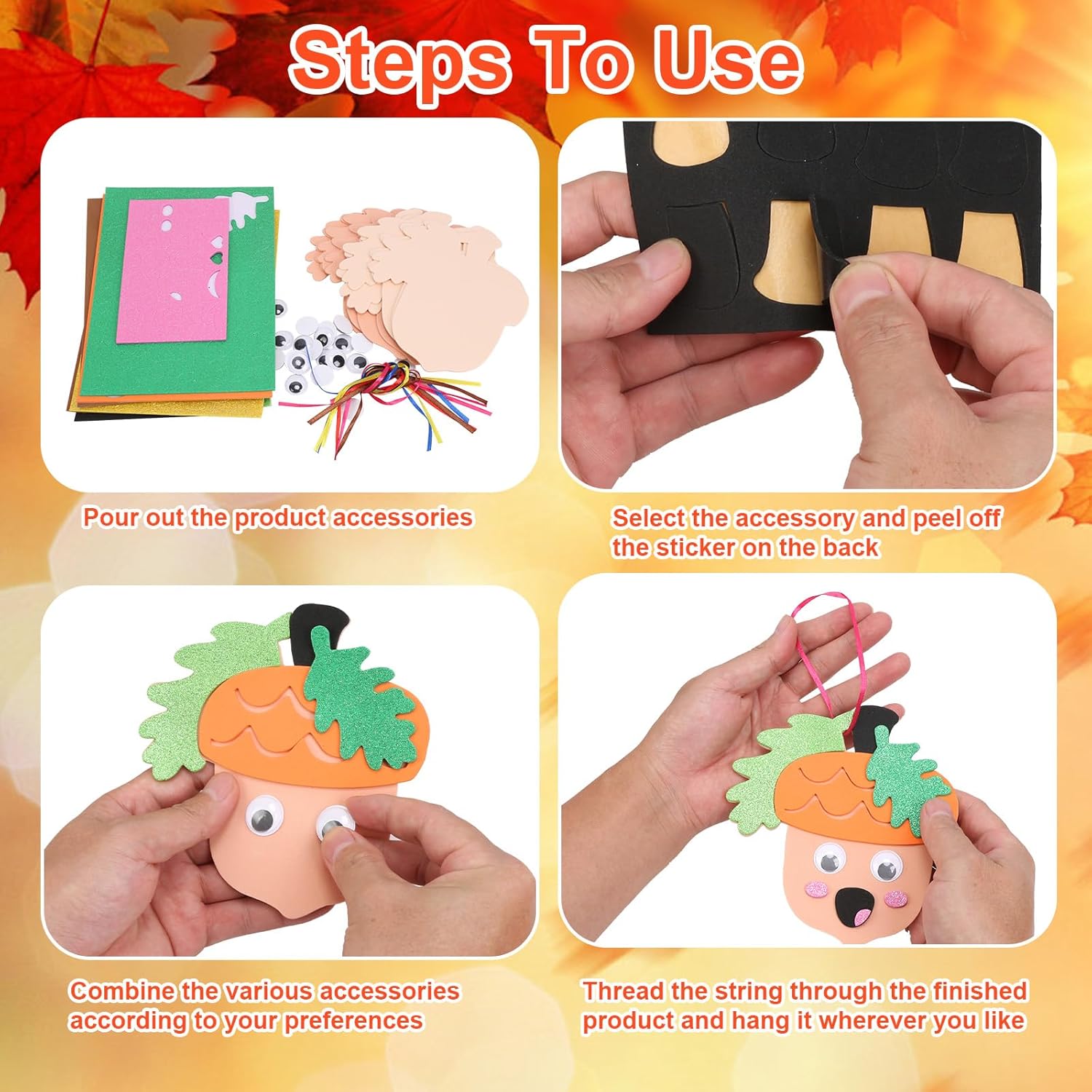 Steps To Use

Pour out the product accessories

Select the accessory and peel off the sticker on the back

Combine the various accessories according to your preferences

Thread the string through the finished product and hang it wherever you like