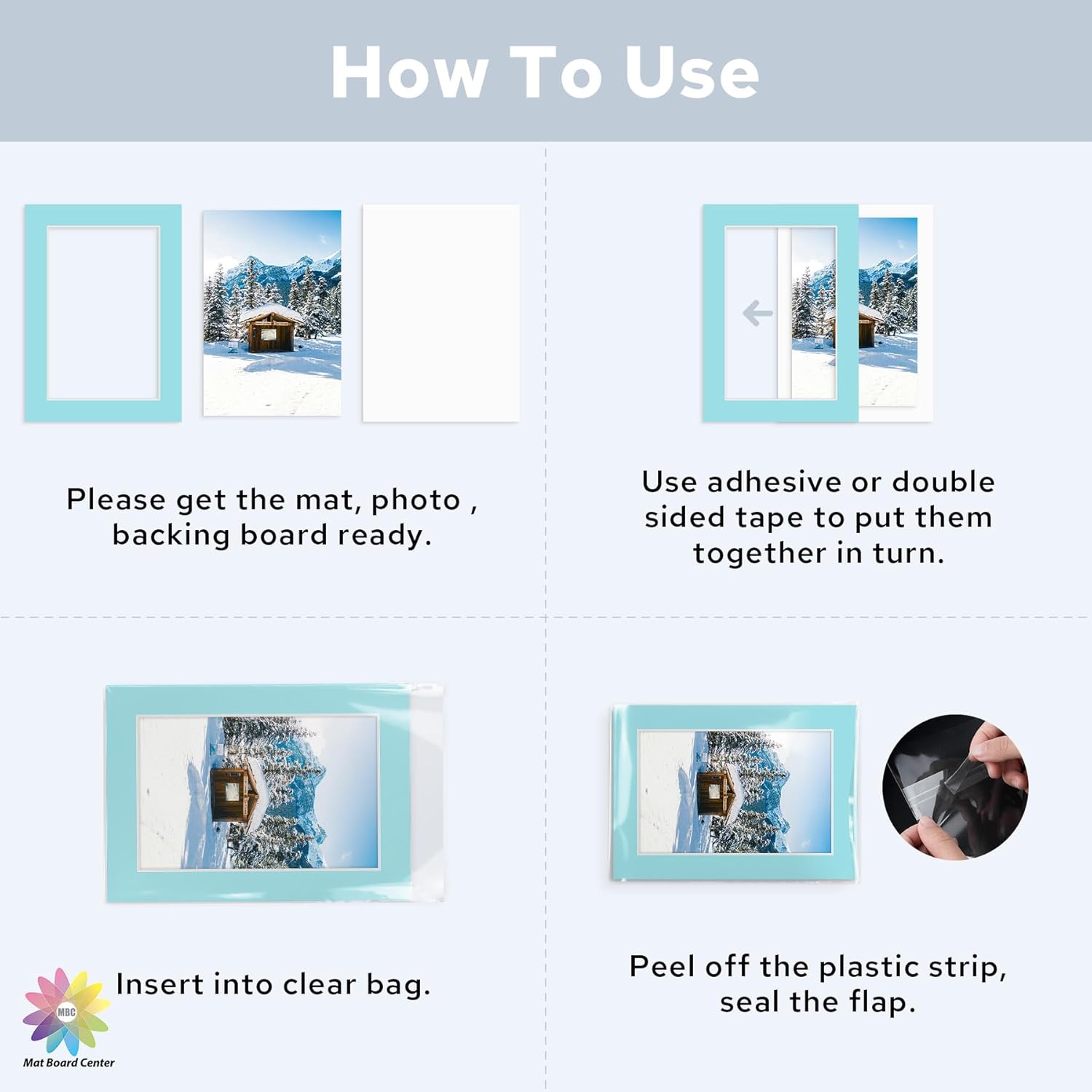 How To Use

Please get the mat, photo , backing board ready.

Use adhesive or double sided tape to put them together in turn.

Insert into clear bag.

MBC
Mat Board Center

Peel off the plastic strip, seal the flap.