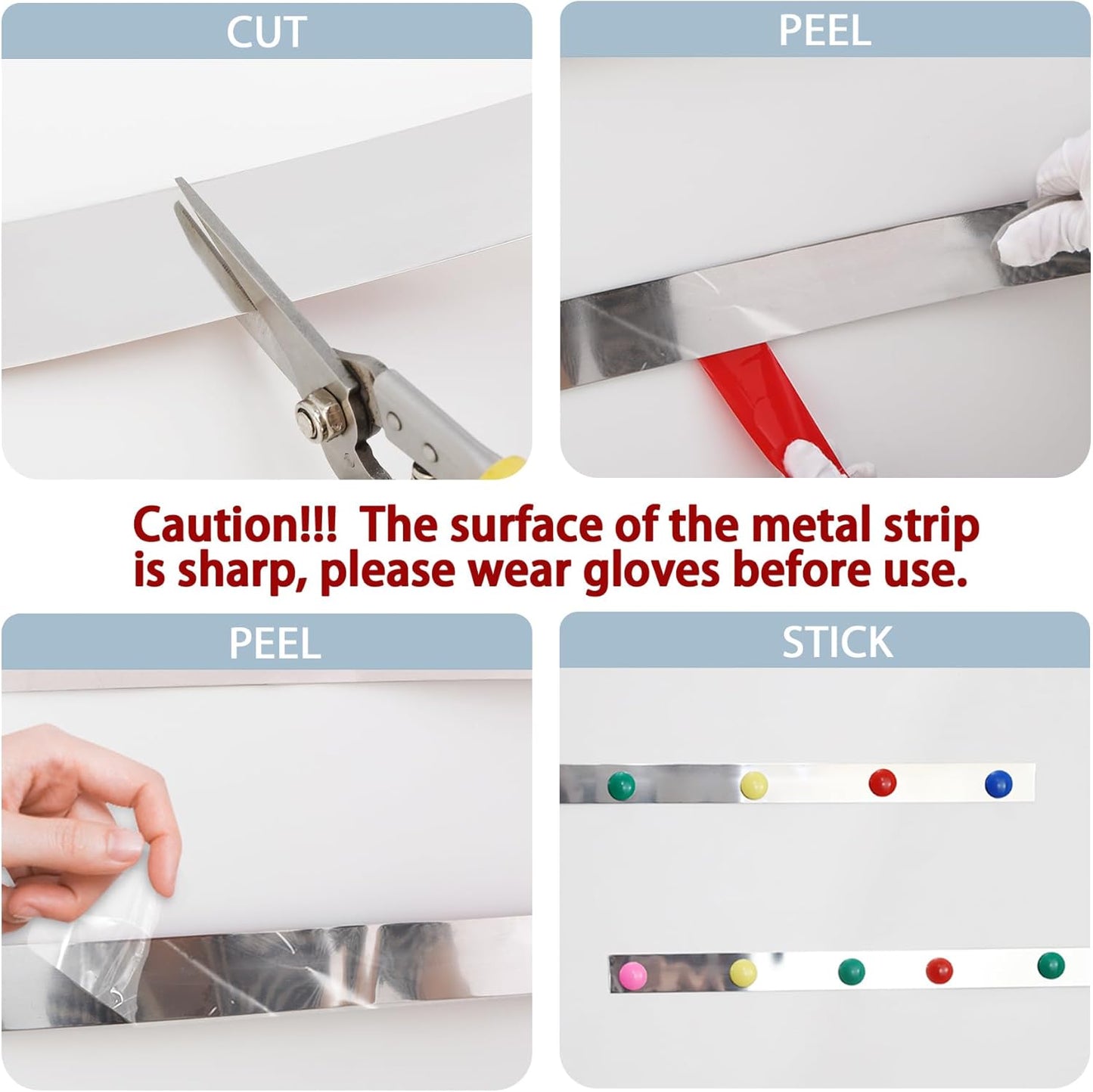 CUT

PEEL

Caution!!! The surface of the metal strip is sharp, please wear gloves before use.

PEEL

STICK