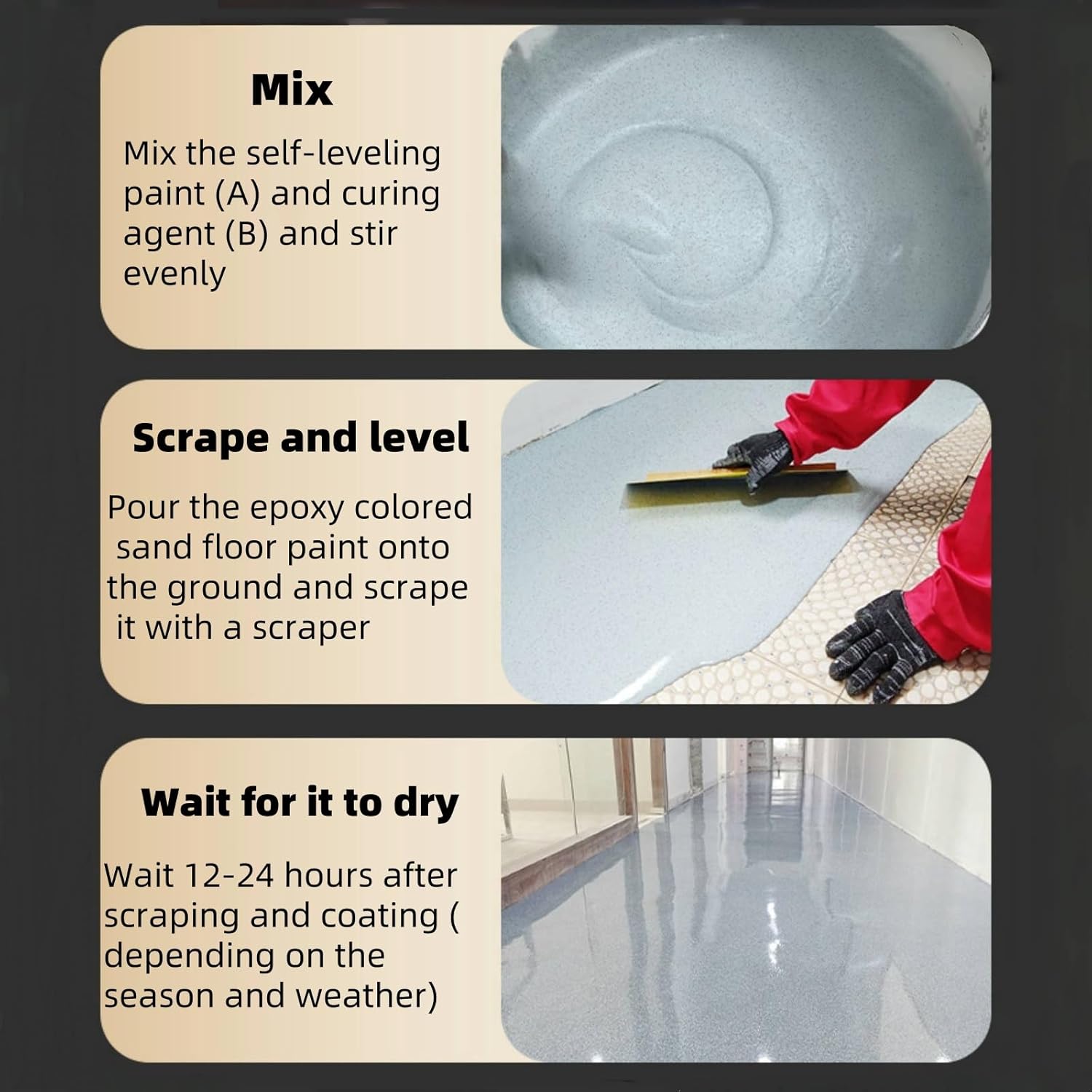 Mix

Mix the self-leveling paint (A) and curing agent (B) and stir evenly

Scrape and level

Pour the epoxy colored sand floor paint onto the ground and scrape it with a scraper

Wait for it to dry

Wait 12-24 hours after scraping and coating ( depending on the season and weather)