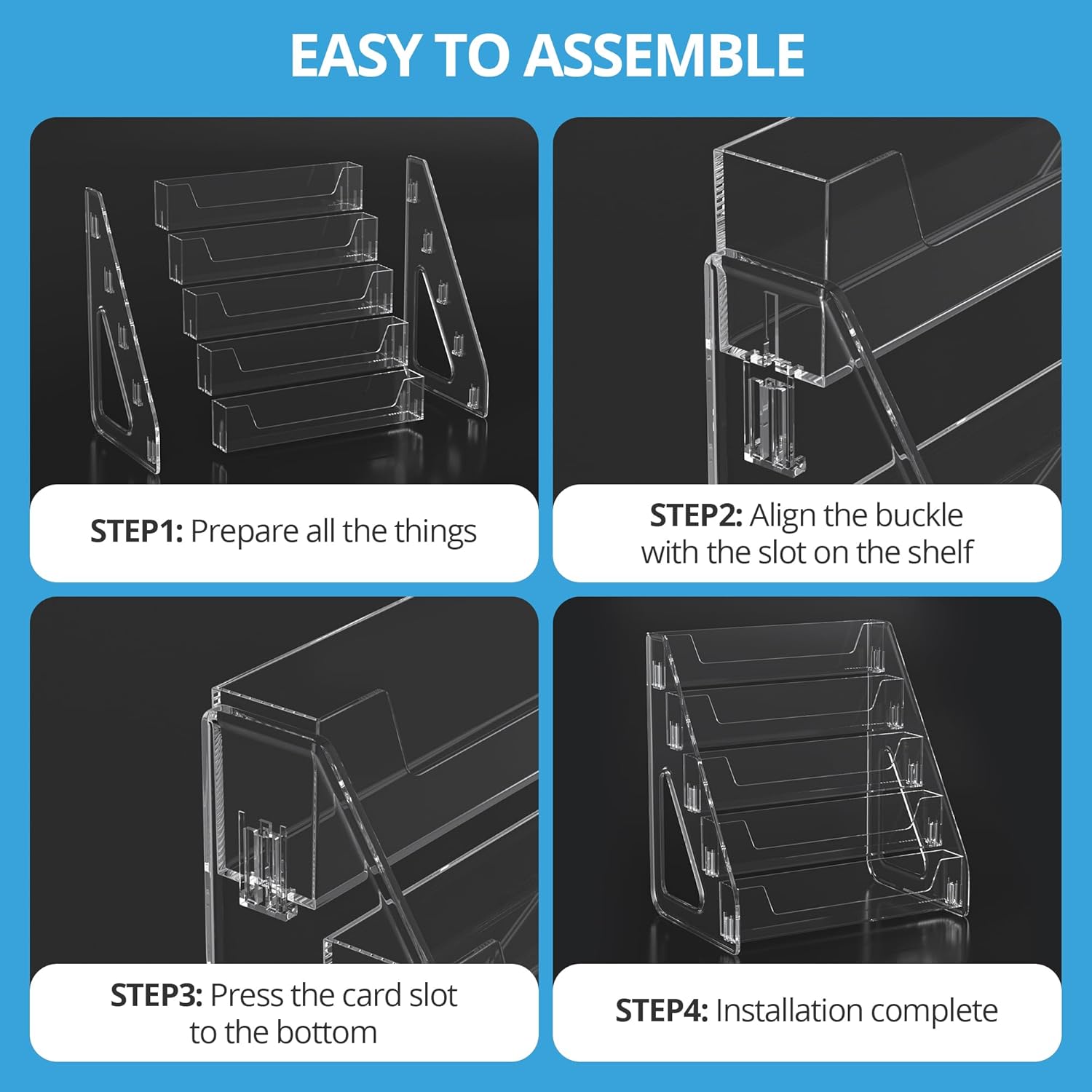 EASY TO ASSEMBLE

STEP1: Prepare all the things

STEP2: Align the buckle with the slot on the shelf

STEP3: Press the card slot to the bottom

STEP4: Installation complete