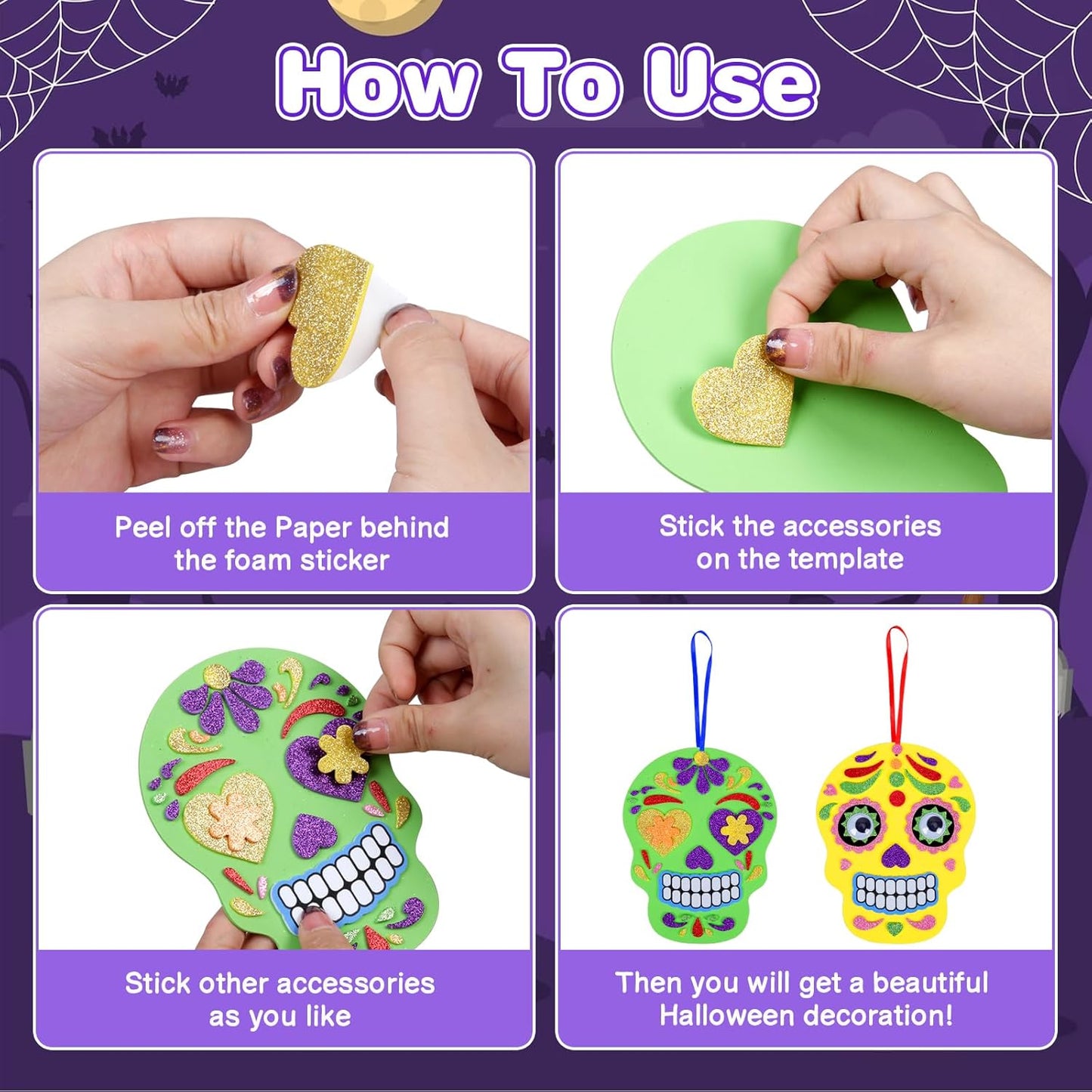 How To Use

Peel off the Paper behind the foam sticker

Stick the accessories on the template

Stick other accessories as you like

Then you will get a beautiful Halloween decoration!