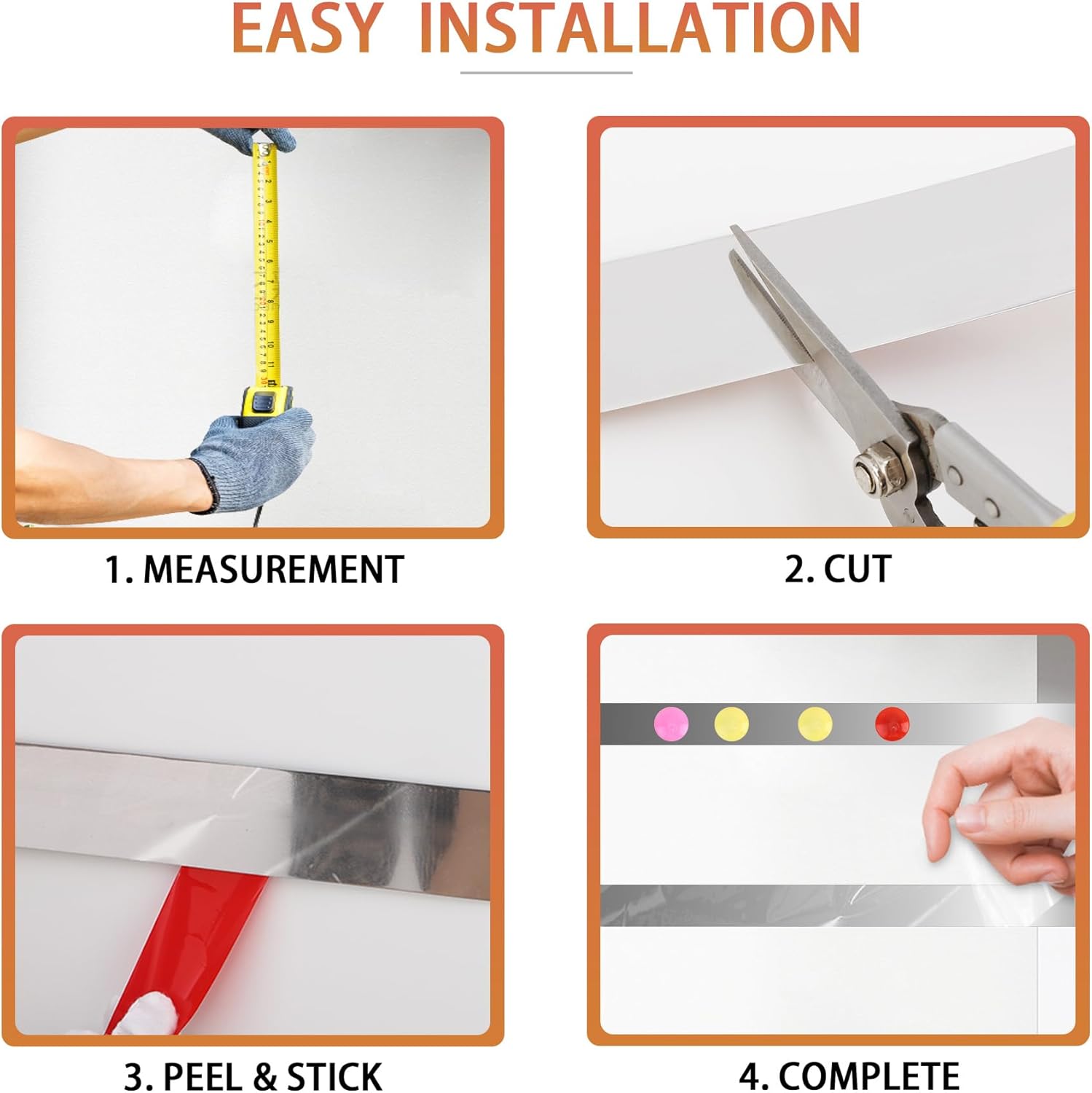 EASY INSTALLATION

1. MEASUREMENT

2. CUT

3. PEEL & STICK

4. COMPLETE