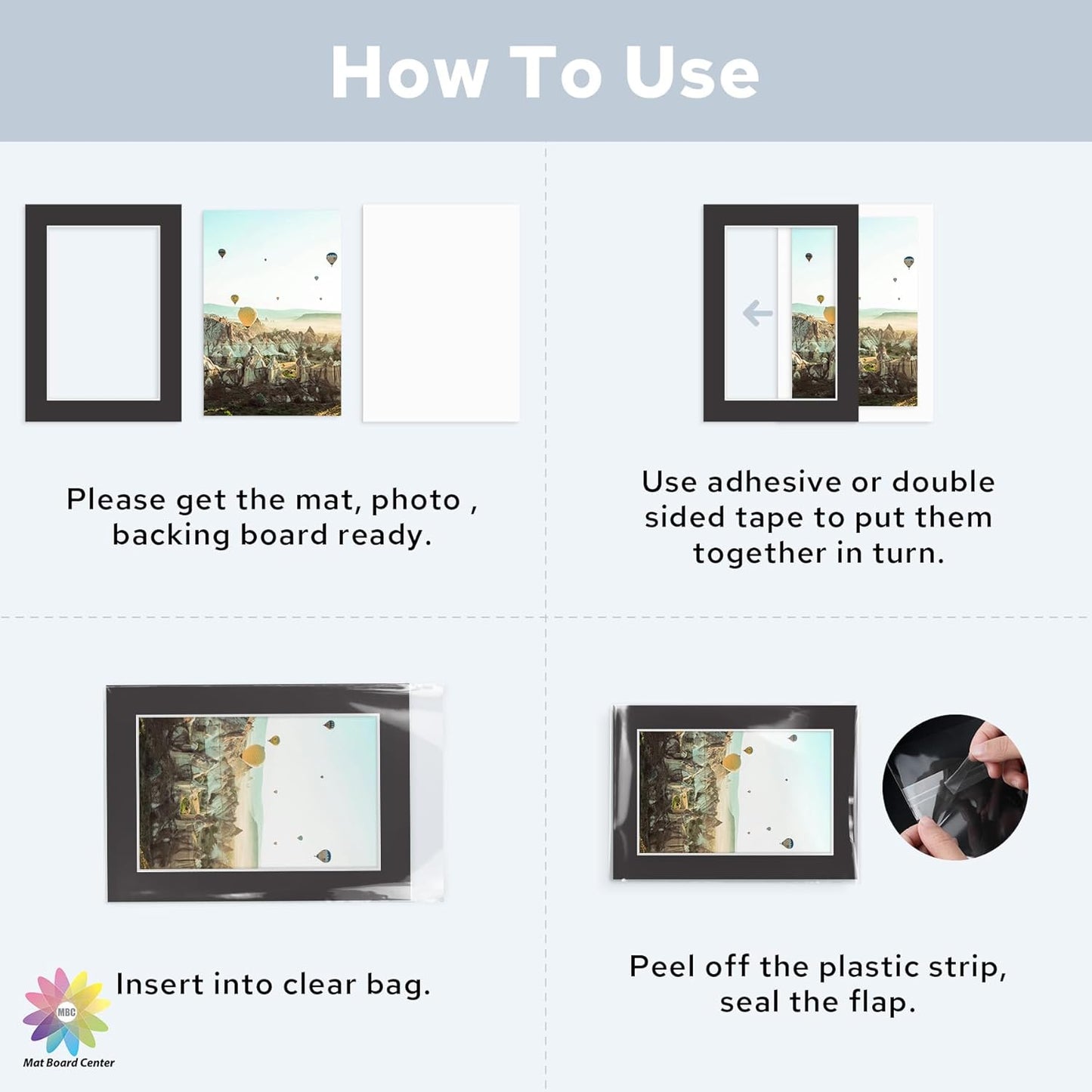 How To Use

Please get the mat, photo , backing board ready.

Use adhesive or double sided tape to put them together in turn.

Insert into clear bag.

Peel off the plastic strip, seal the flap.

MBC
Mat Board Center