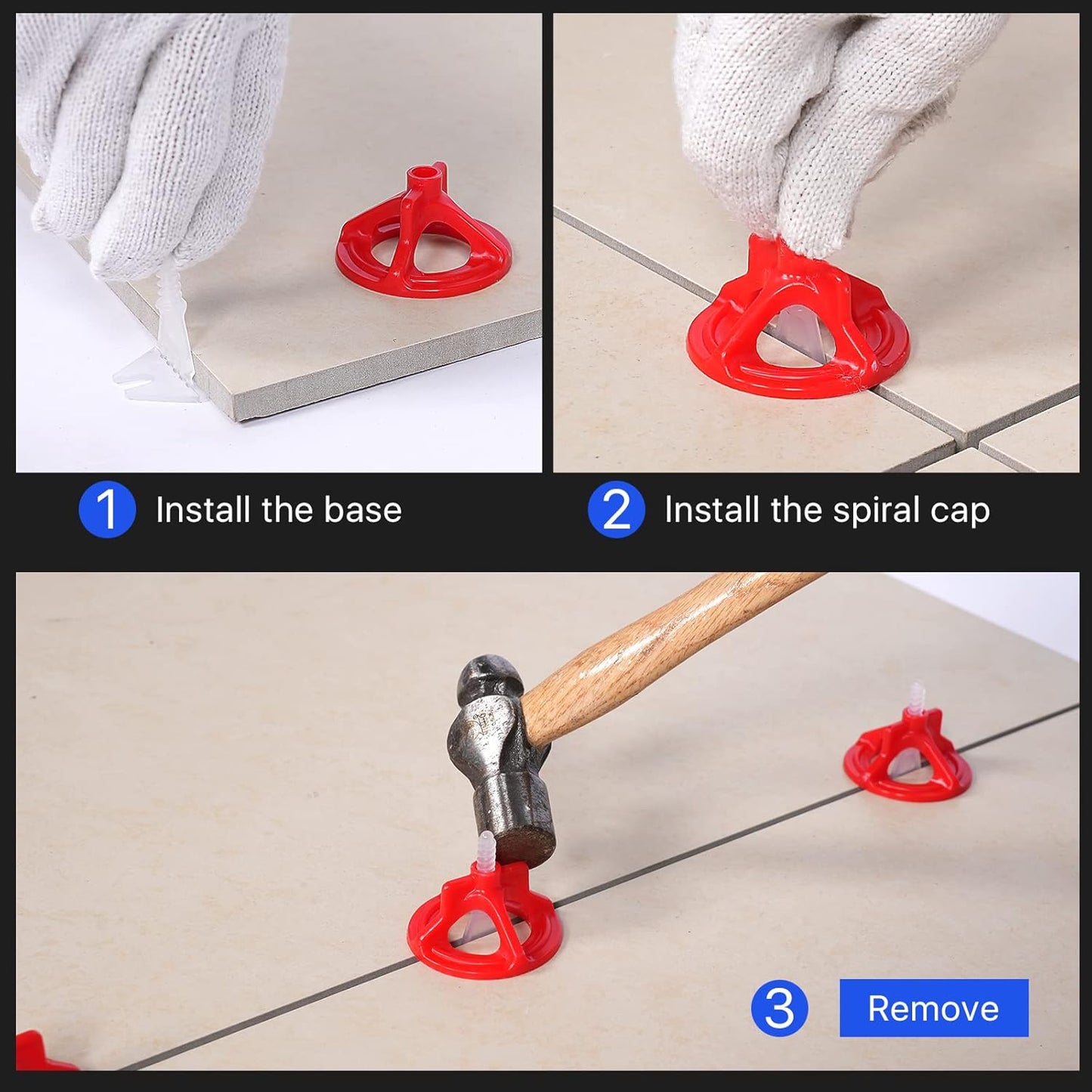 1 Install the base

2 Install the spiral cap

3 Remove