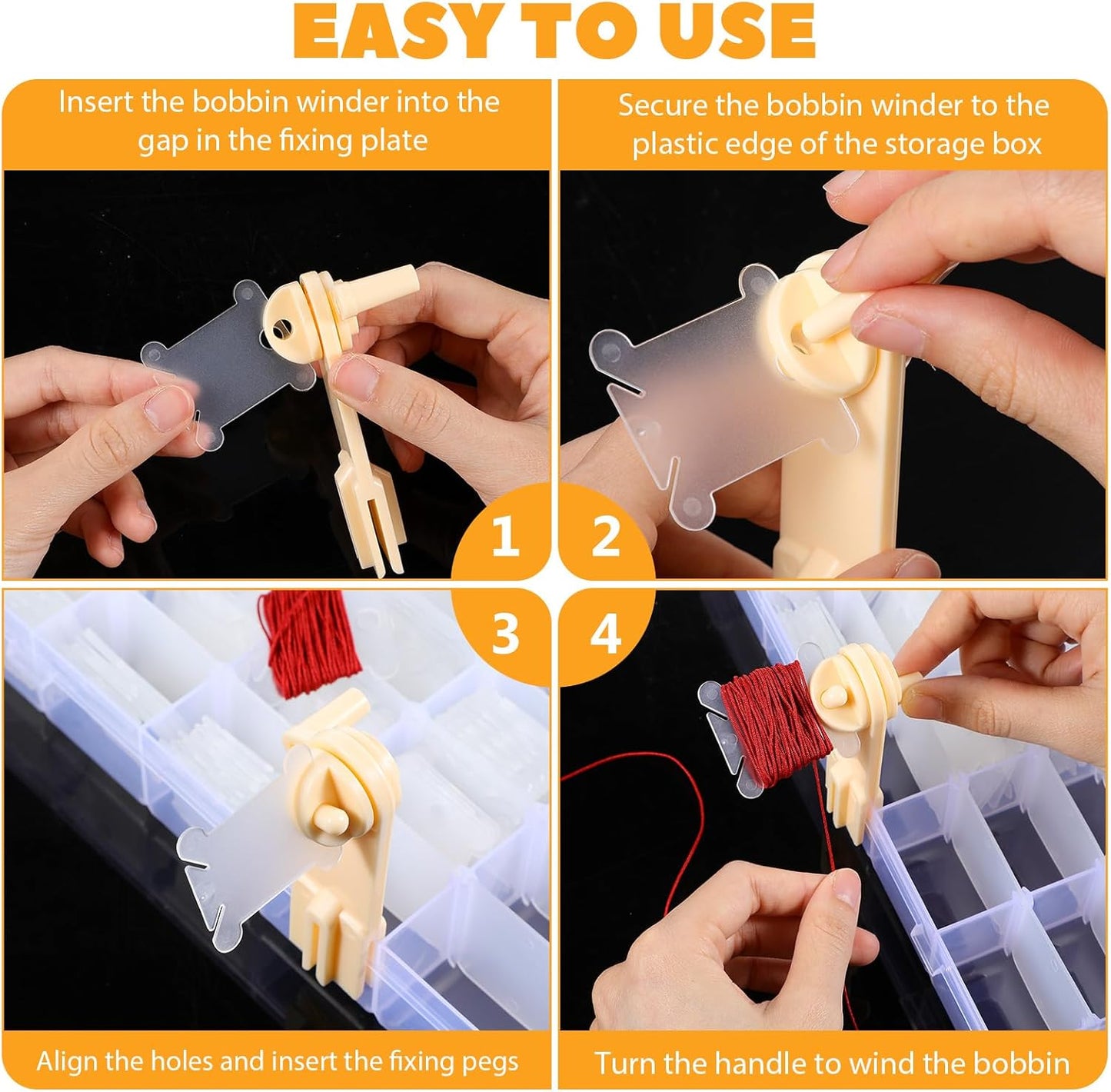 EASY TO USE

Insert the bobbin winder into the gap in the fixing plate

Secure the bobbin winder to the plastic edge of the storage box

1

2

3

4

Align the holes and insert the fixing pegs

Turn the handle to wind the bobbin