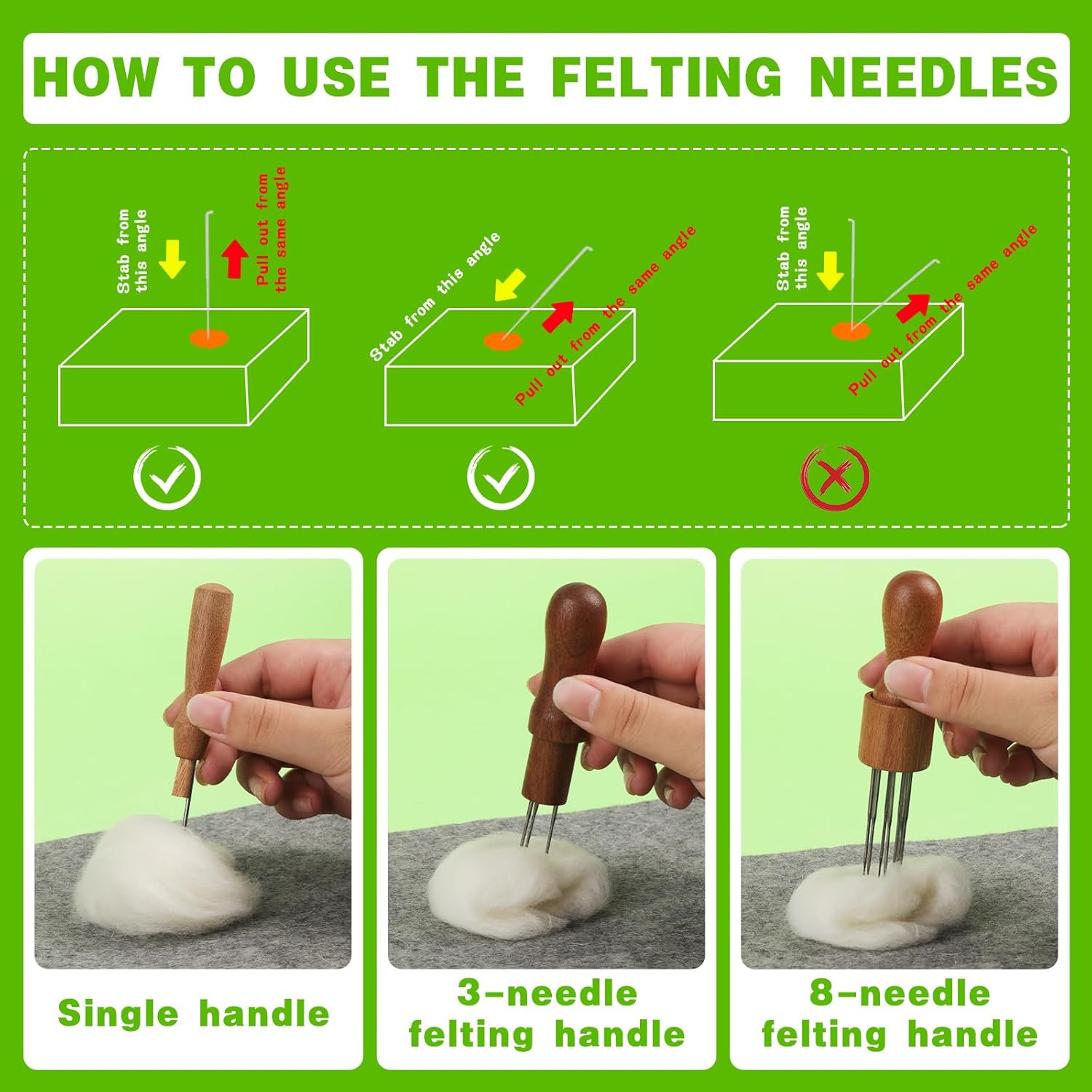 HOW TO USE THE FELTING NEEDLES

Stab from this angle

Pull out from the same angle

Stab from this angle

Pull out from the same angle

Stab from this angle

Pull out from the same angle

Single handle

3-needle felting handle

8-needle felting handle