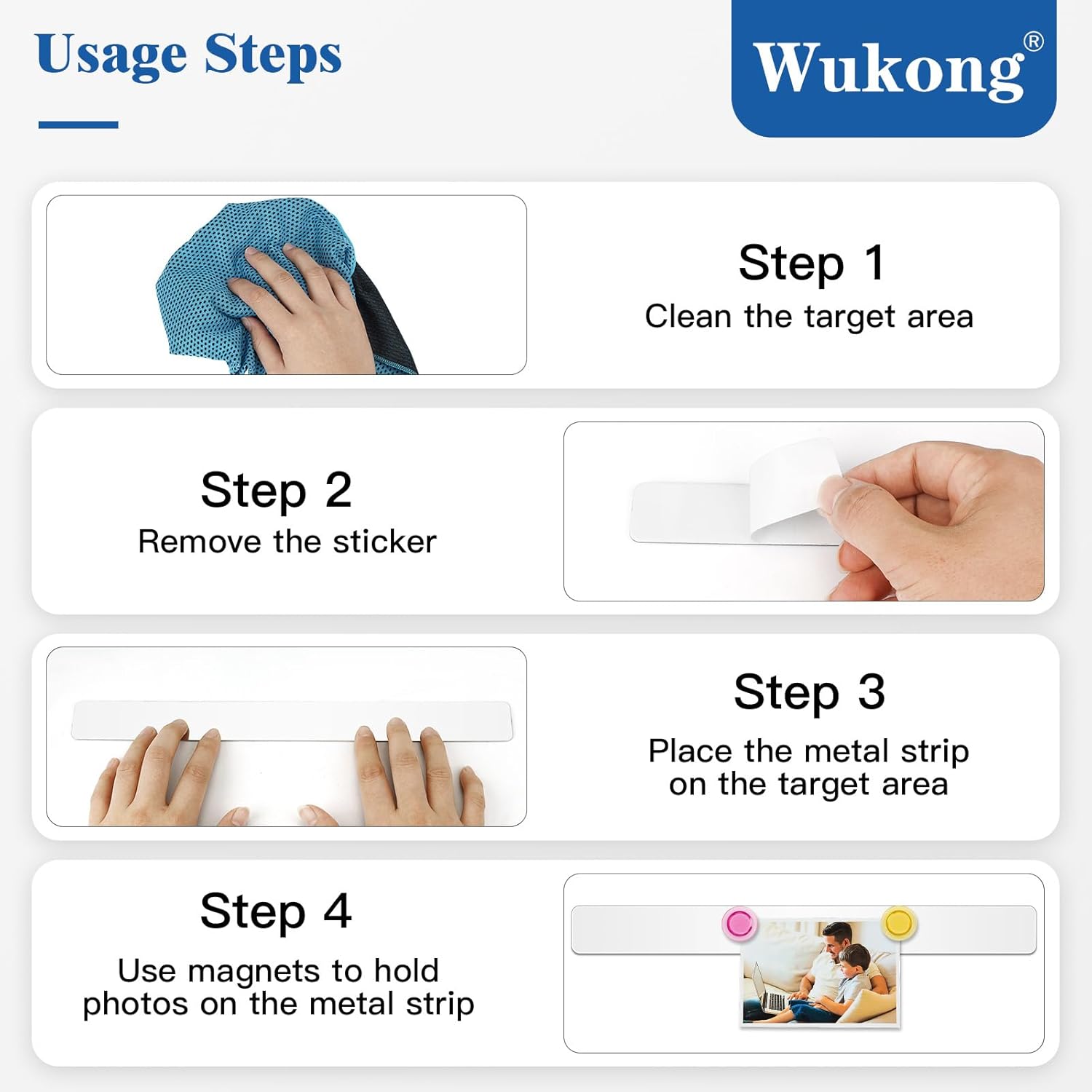 Usage Steps

Wukong®

Step 1
Clean the target area

Step 2
Remove the sticker

Step 3
Place the metal strip on the target area

Step 4
Use magnets to hold photos on the metal strip