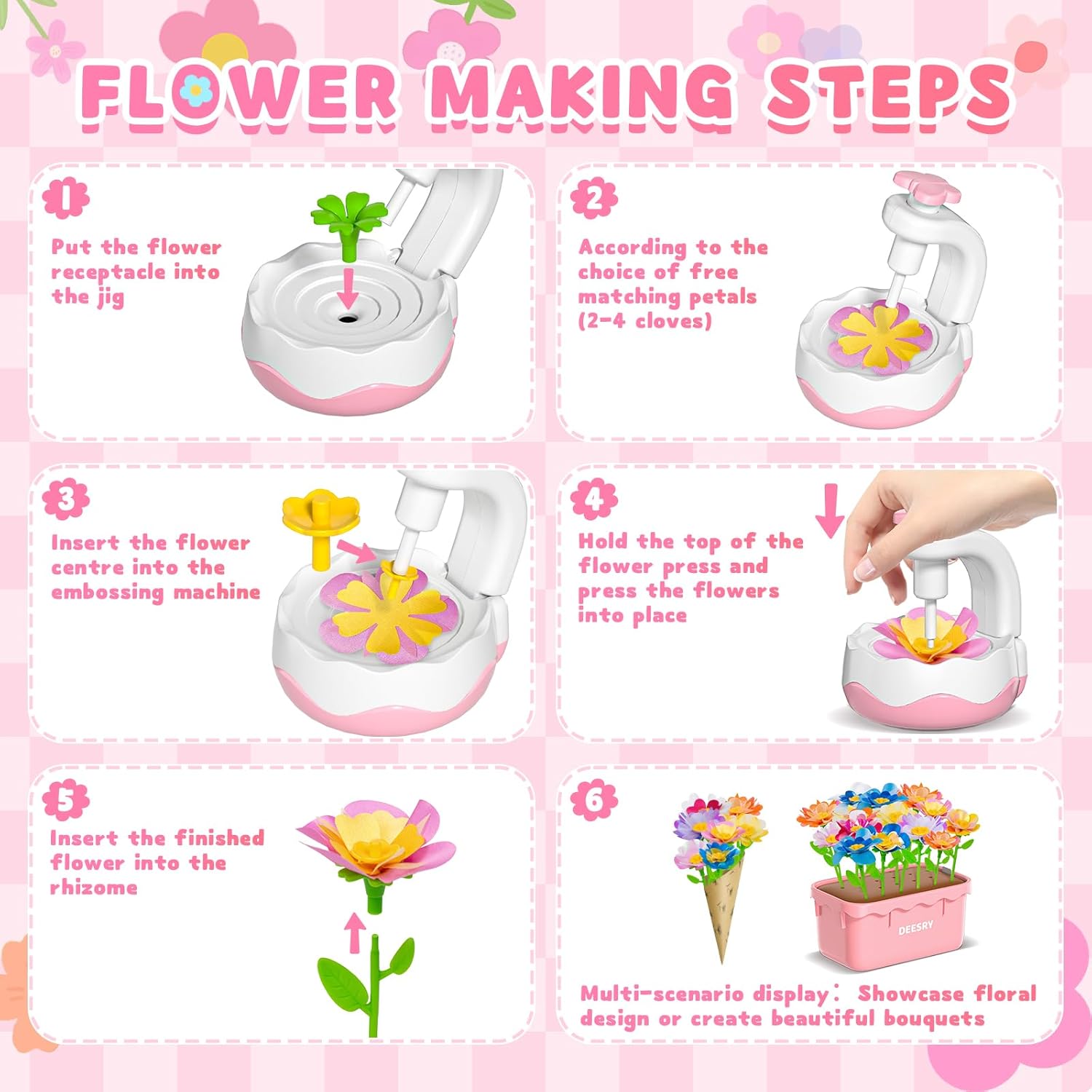 FLOWER MAKING STEPS

1

Put the flower receptacle into the jig

2

According to the choice of free matching petals (2-4 cloves)

3

Insert the flower centre into the embossing machine

4

Hold the top of the flower press and press the flowers into place

5

Insert the finished flower into the rhizome

6

DEESRY

Multi-scenario display: Showcase floral design or create beautiful bouquets