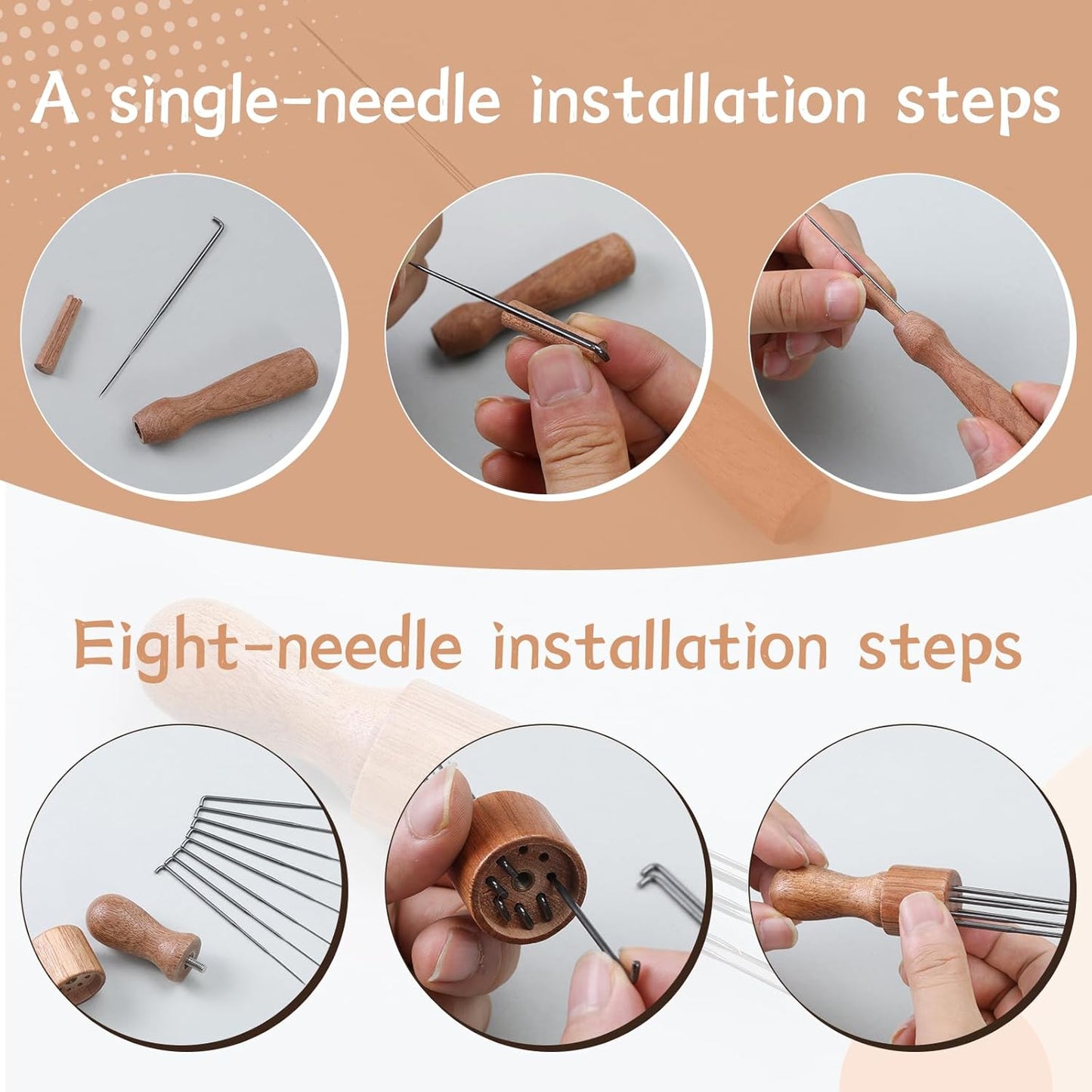 A single-needle installation steps

Eight-needle installation steps