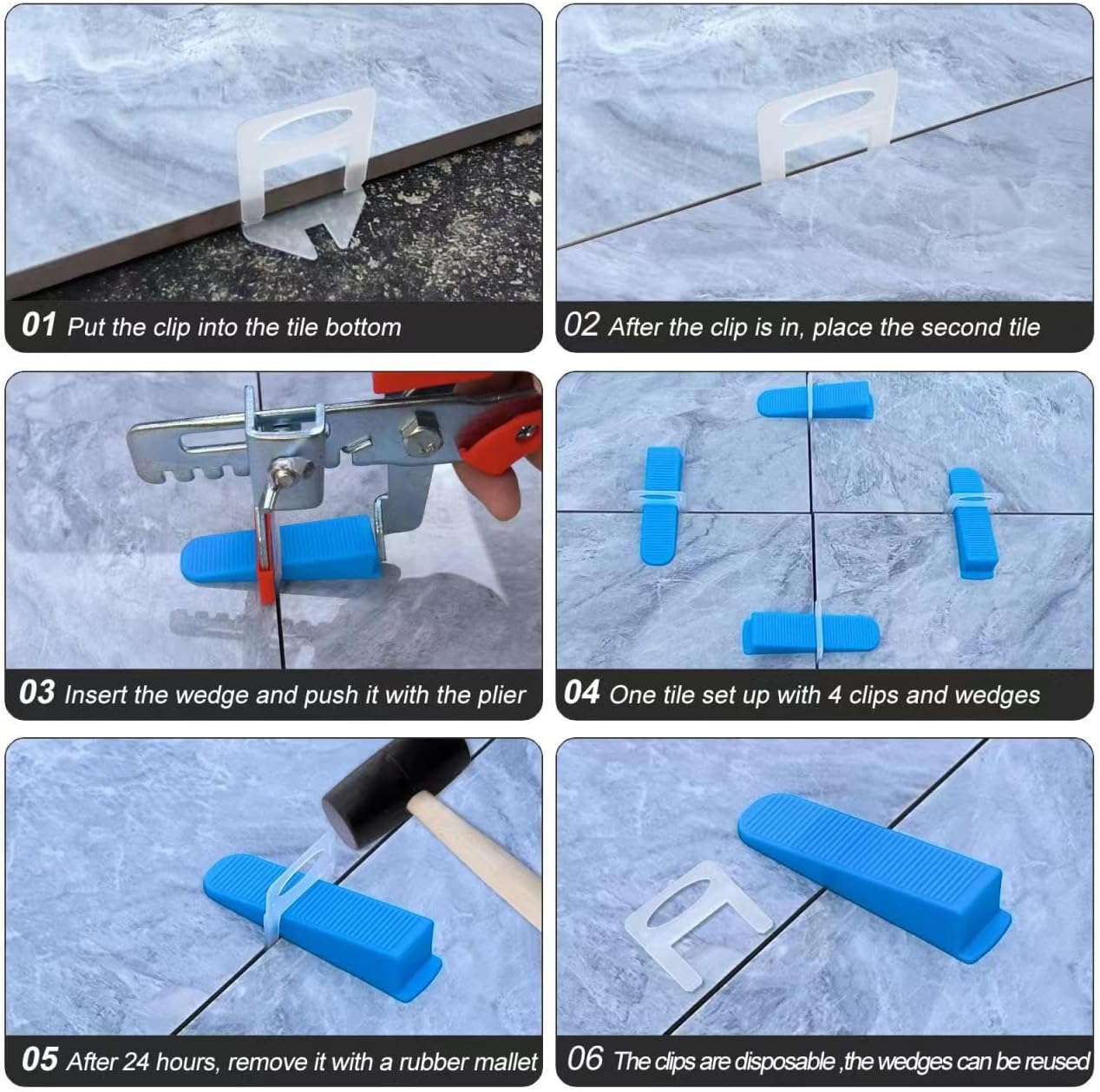 01 Put the clip into the tile bottom

02 After the clip is in, place the second tile

03 Insert the wedge and push it with the plier

04 One tile set up with 4 clips and wedges

05 After 24 hours, remove it with a rubber mallet

06 The clips are disposable ,the wedges can be reused