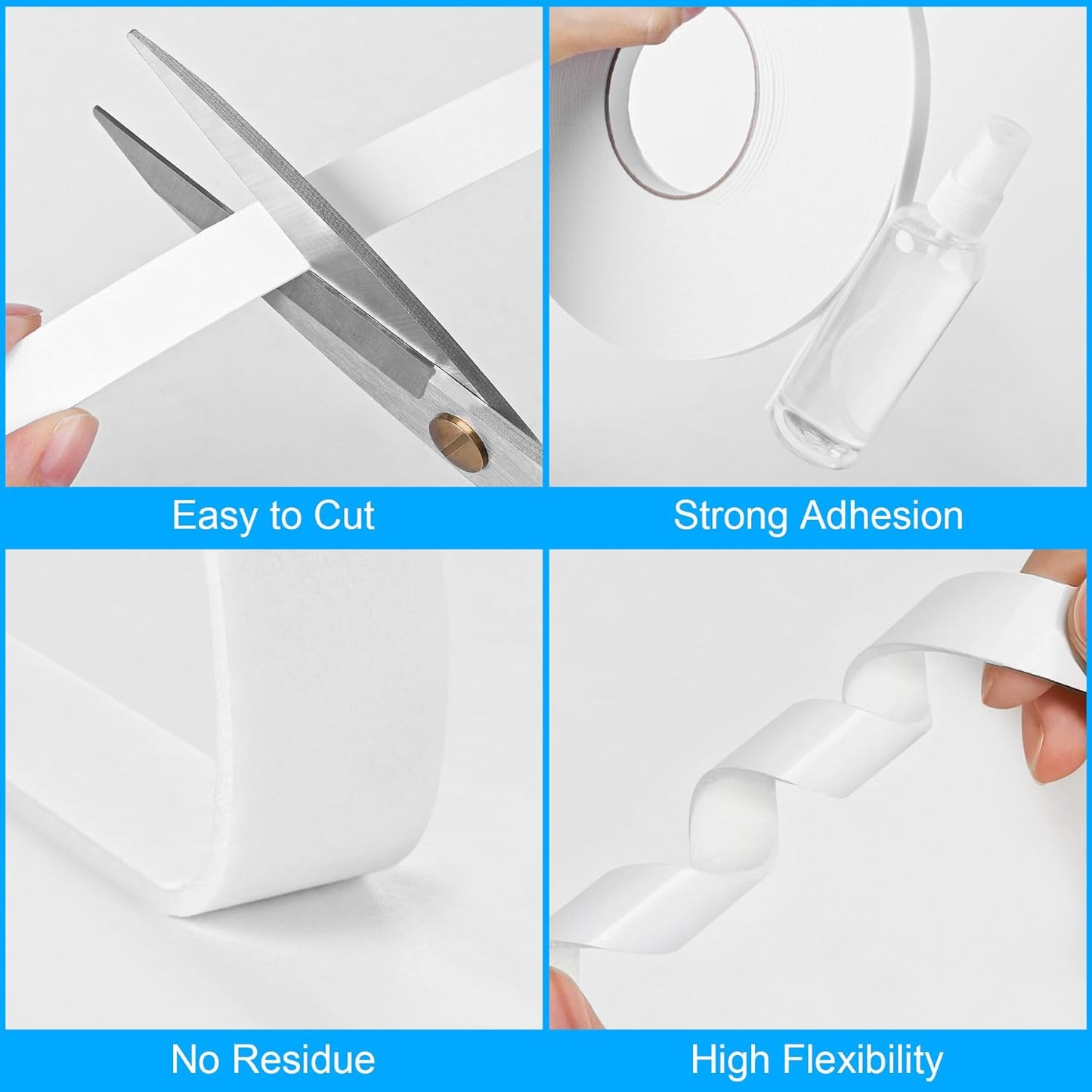 Easy to Cut

Strong Adhesion

No Residue

High Flexibility