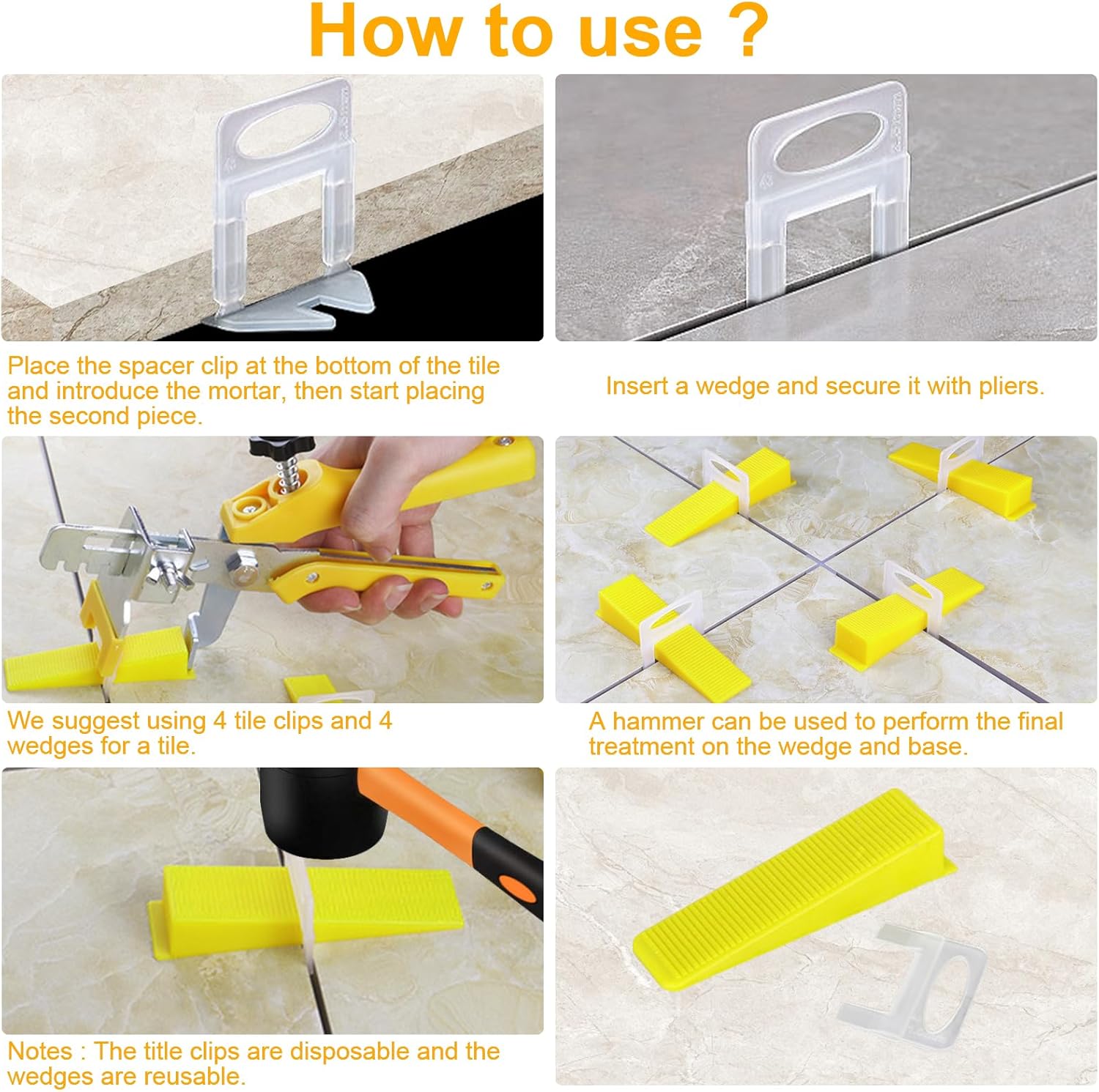 How to use ?

Place the spacer clip at the bottom of the tile and introduce the mortar, then start placing the second piece.

Insert a wedge and secure it with pliers.

We suggest using 4 tile clips and 4 wedges for a tile.

A hammer can be used to perform the final treatment on the wedge and base.

Notes : The title clips are disposable and the wedges are reusable.