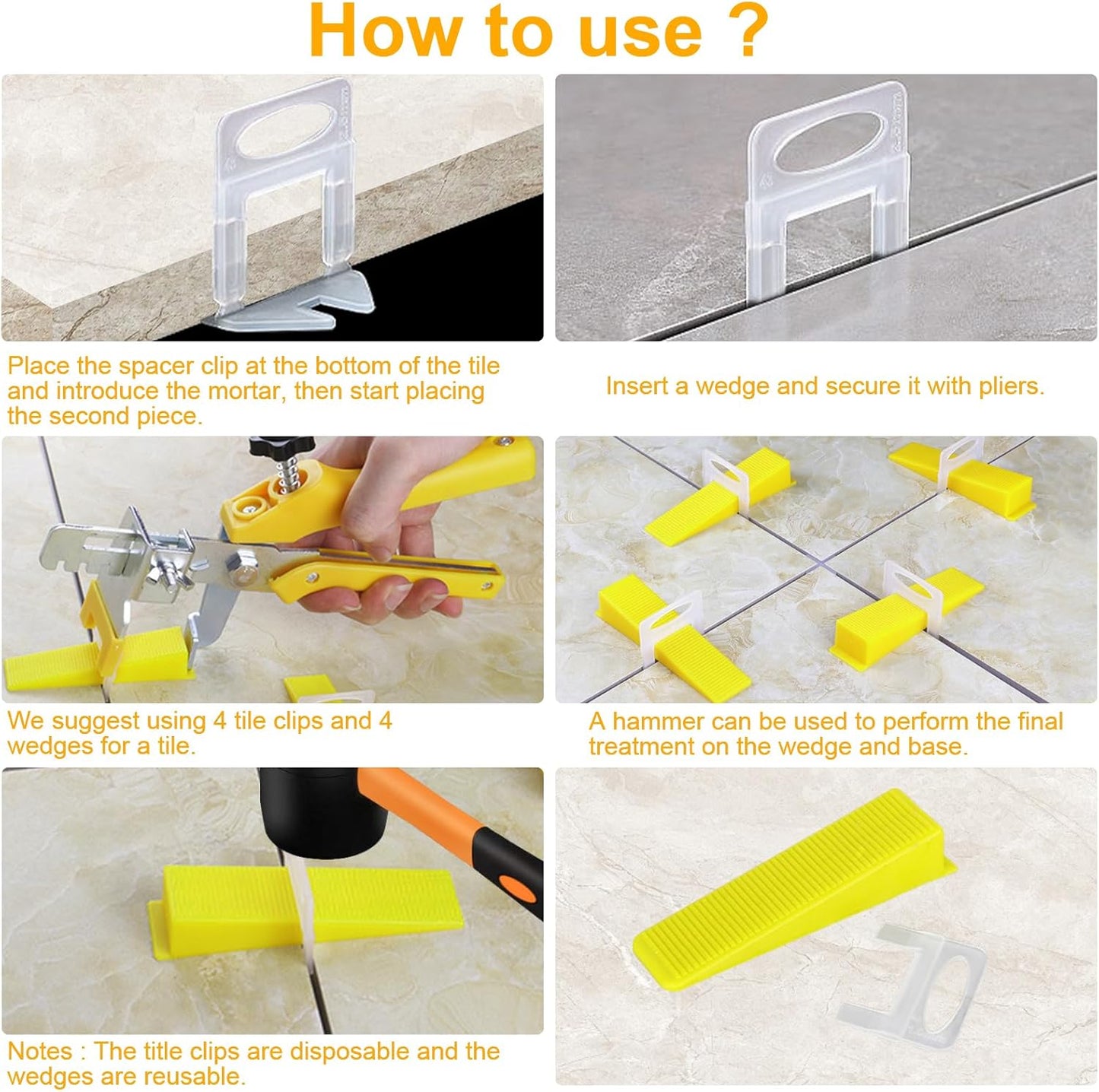 How to use ?

Place the spacer clip at the bottom of the tile and introduce the mortar, then start placing the second piece.

Insert a wedge and secure it with pliers.

We suggest using 4 tile clips and 4 wedges for a tile.

A hammer can be used to perform the final treatment on the wedge and base.

Notes : The title clips are disposable and the wedges are reusable.