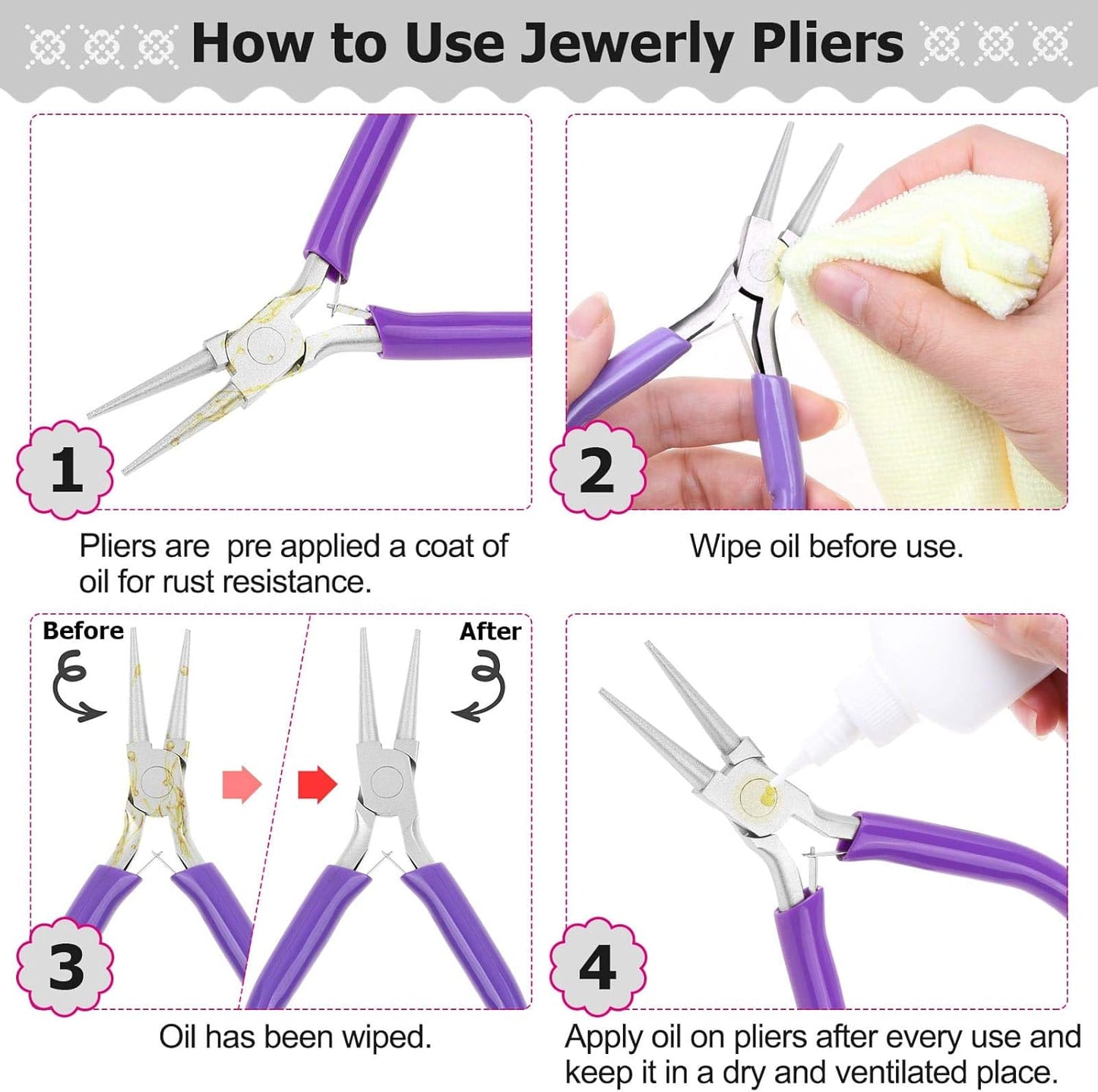 How to Use Jewerly Pliers

1

Pliers are  pre applied a coat of oil for rust resistance.

2

Wipe oil before use.

Before

After

3

Oil has been wiped.

4

Apply oil on pliers after every use and keep it in a dry and ventilated place.