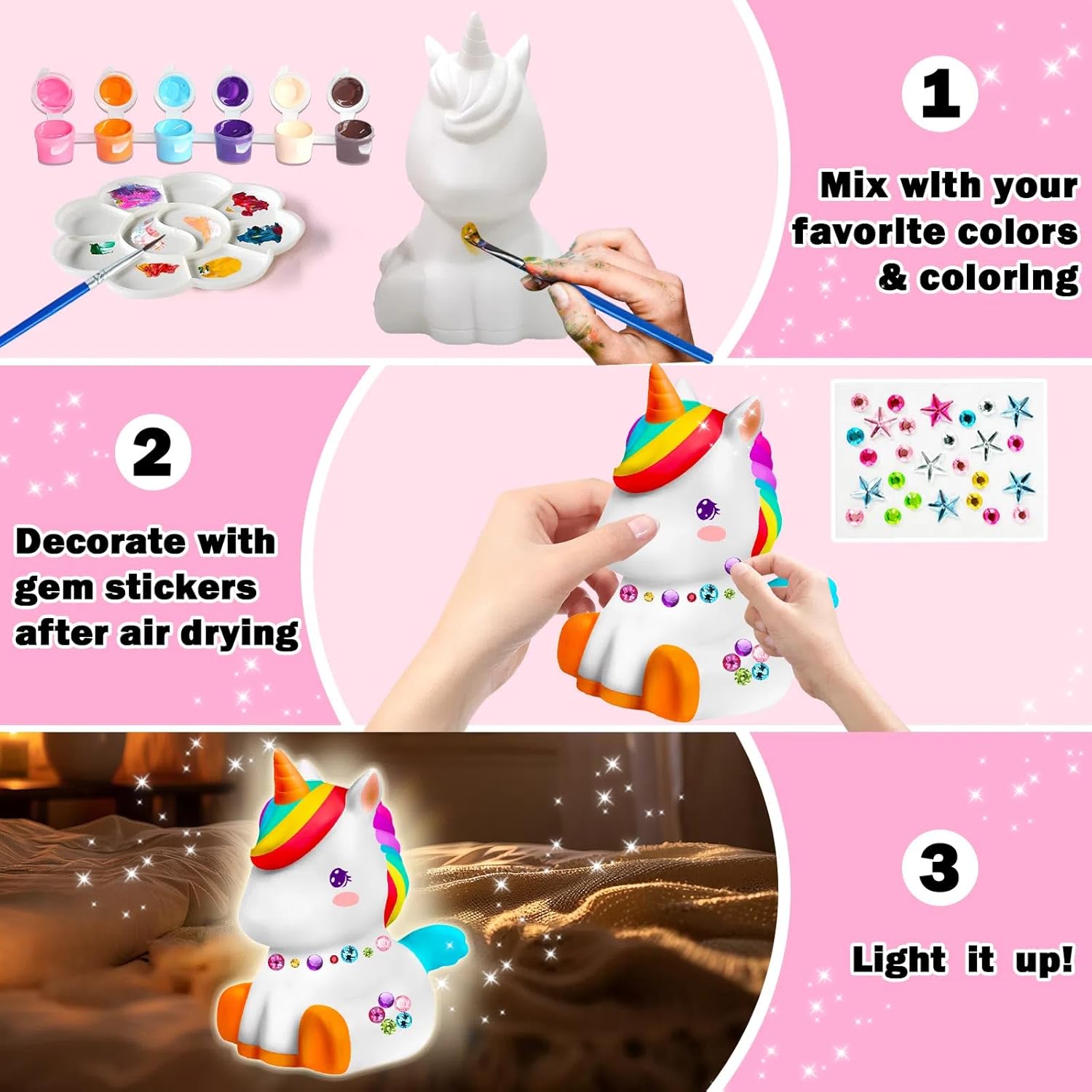 1

Mix with your favorite colors & coloring

2

Decorate with gem stickers after air drying

3

Light it up!