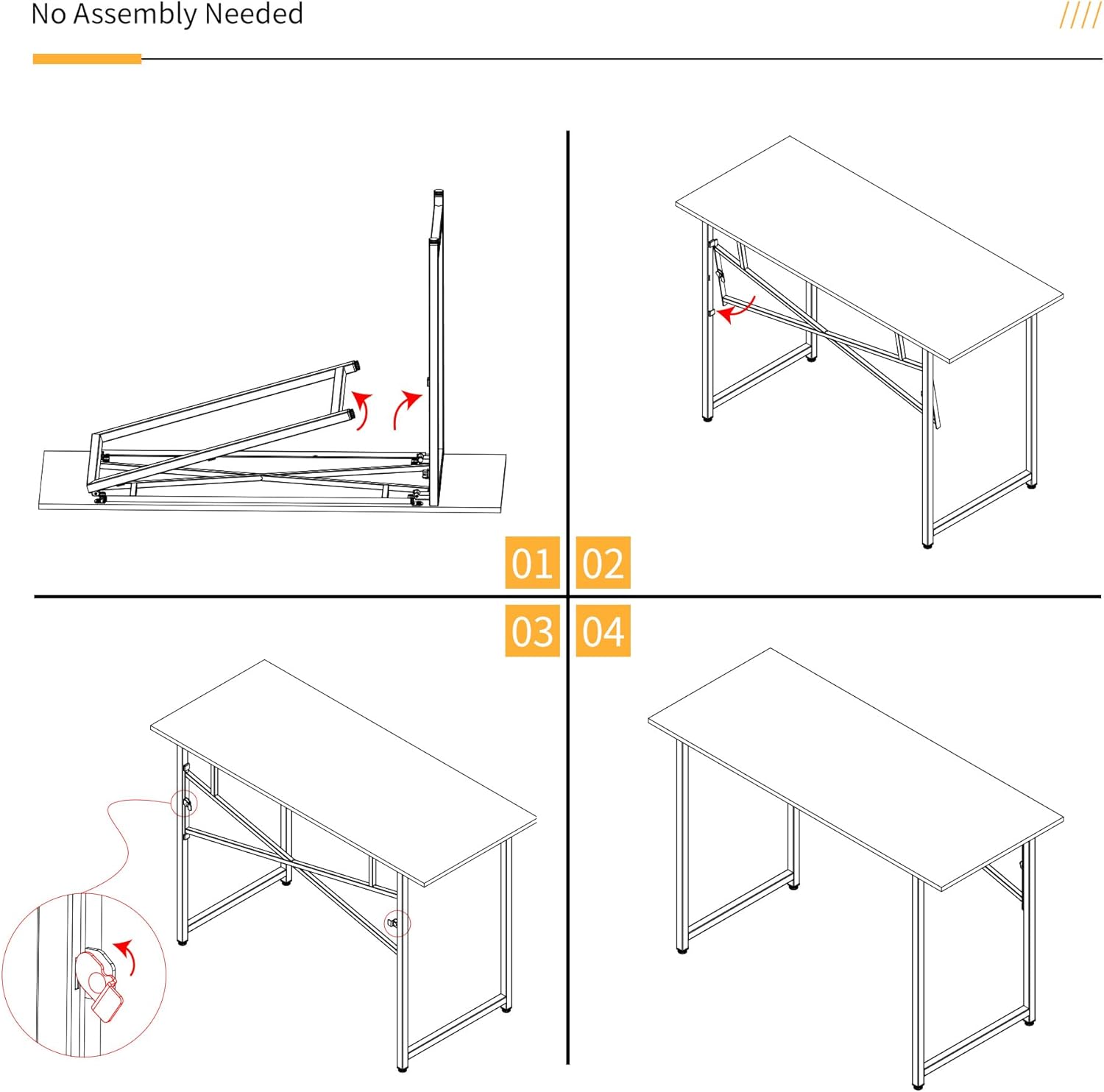 No Assembly Needed

////

01

02

03

04