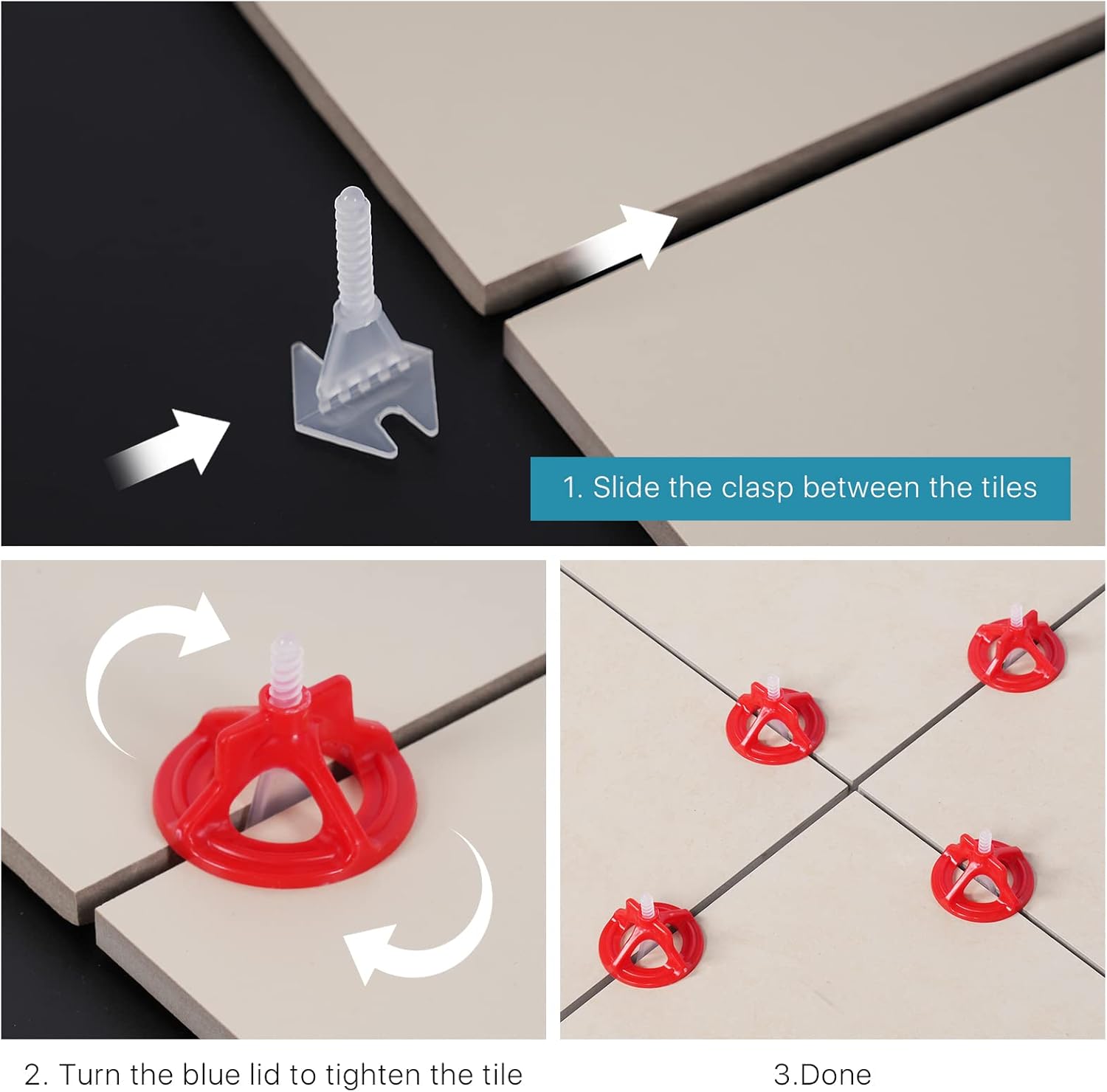 1. Slide the clasp between the tiles

2. Turn the blue lid to tighten the tile

3.Done