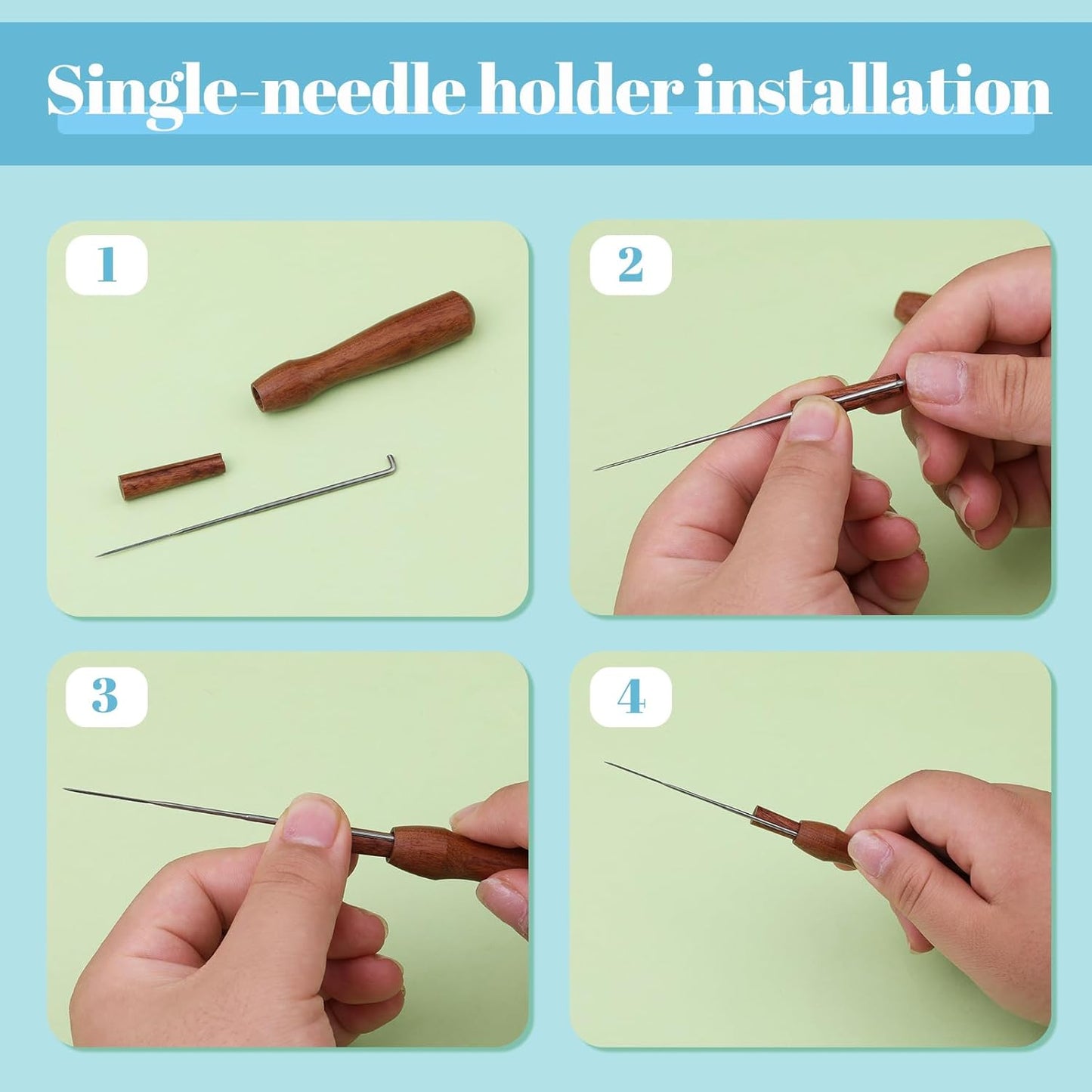 Single-needle holder installation

1

2

3

4