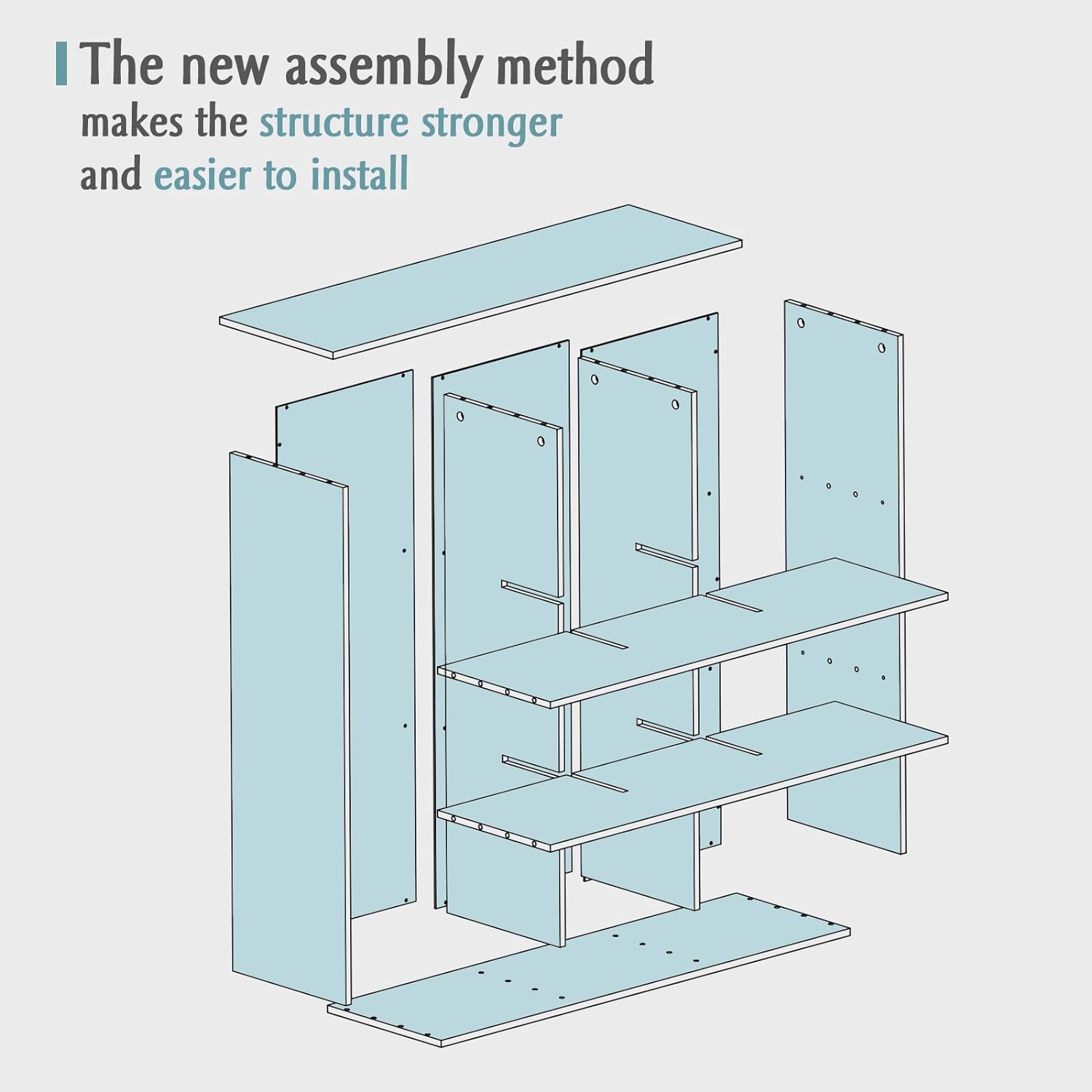 The new assembly method
makes the structure stronger and easier to install