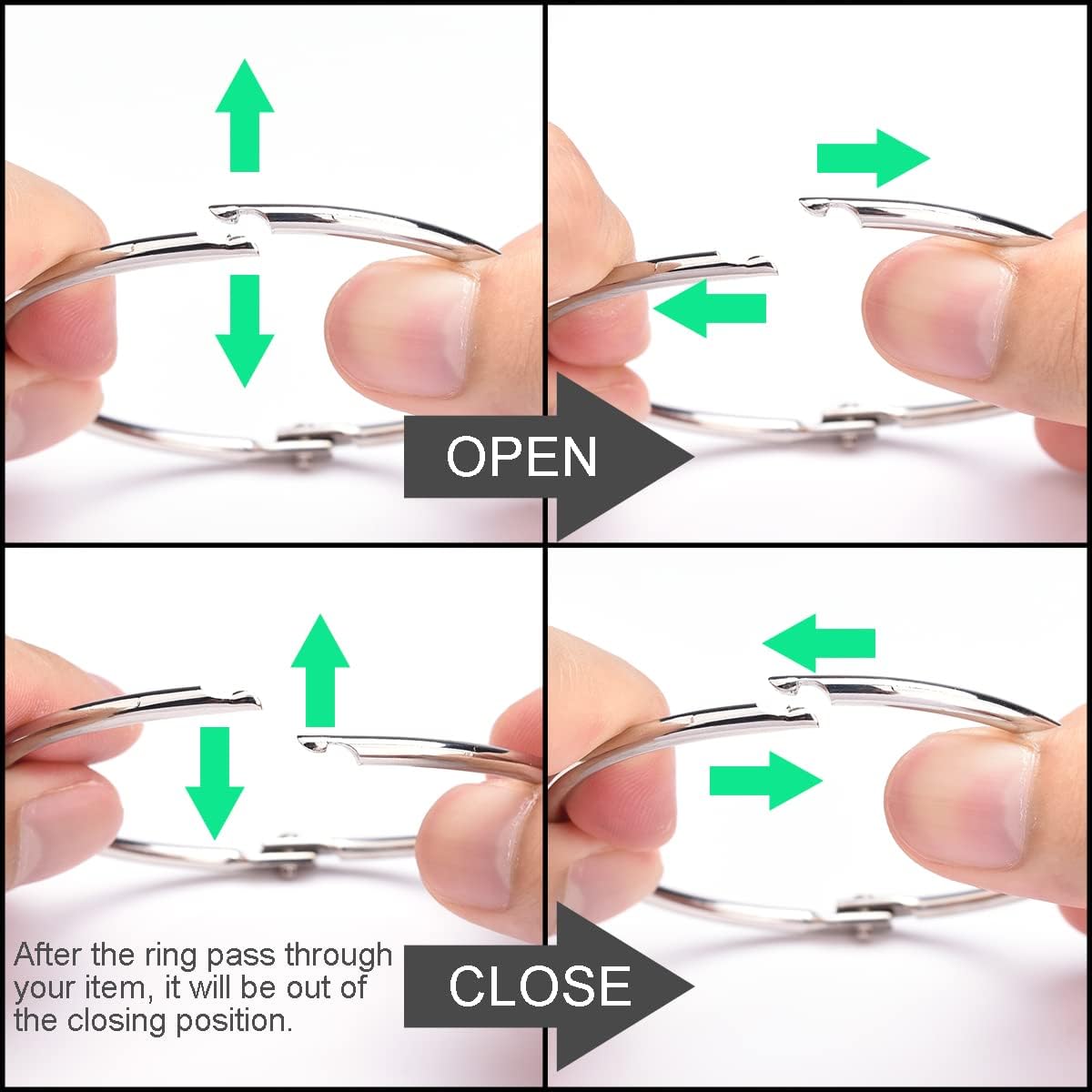 OPEN

After the ring pass through your item, it will be out of the closing position.

CLOSE