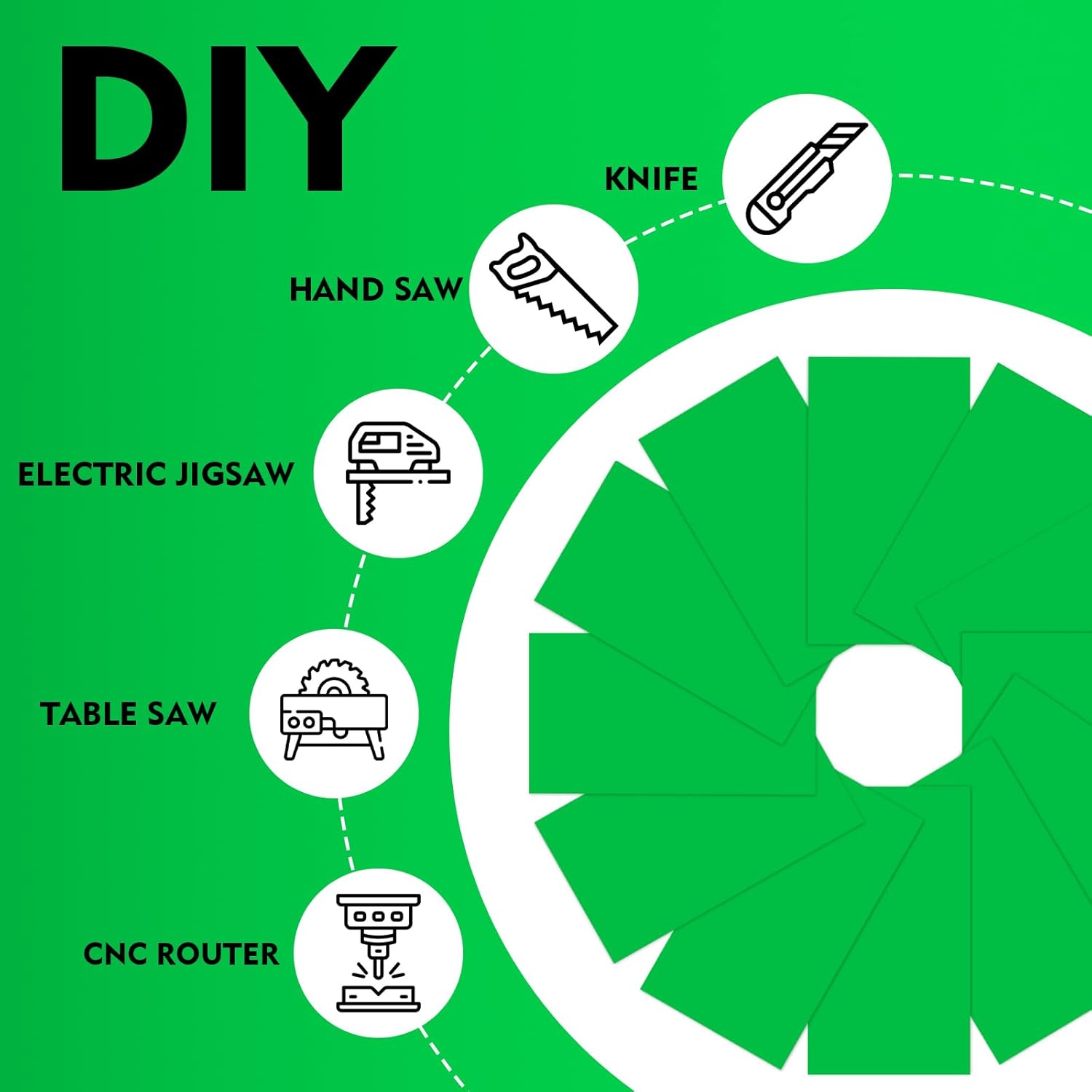 DIY

KNIFE

HAND SAW

ELECTRIC JIGSAW

TABLE SAW

CNC ROUTER