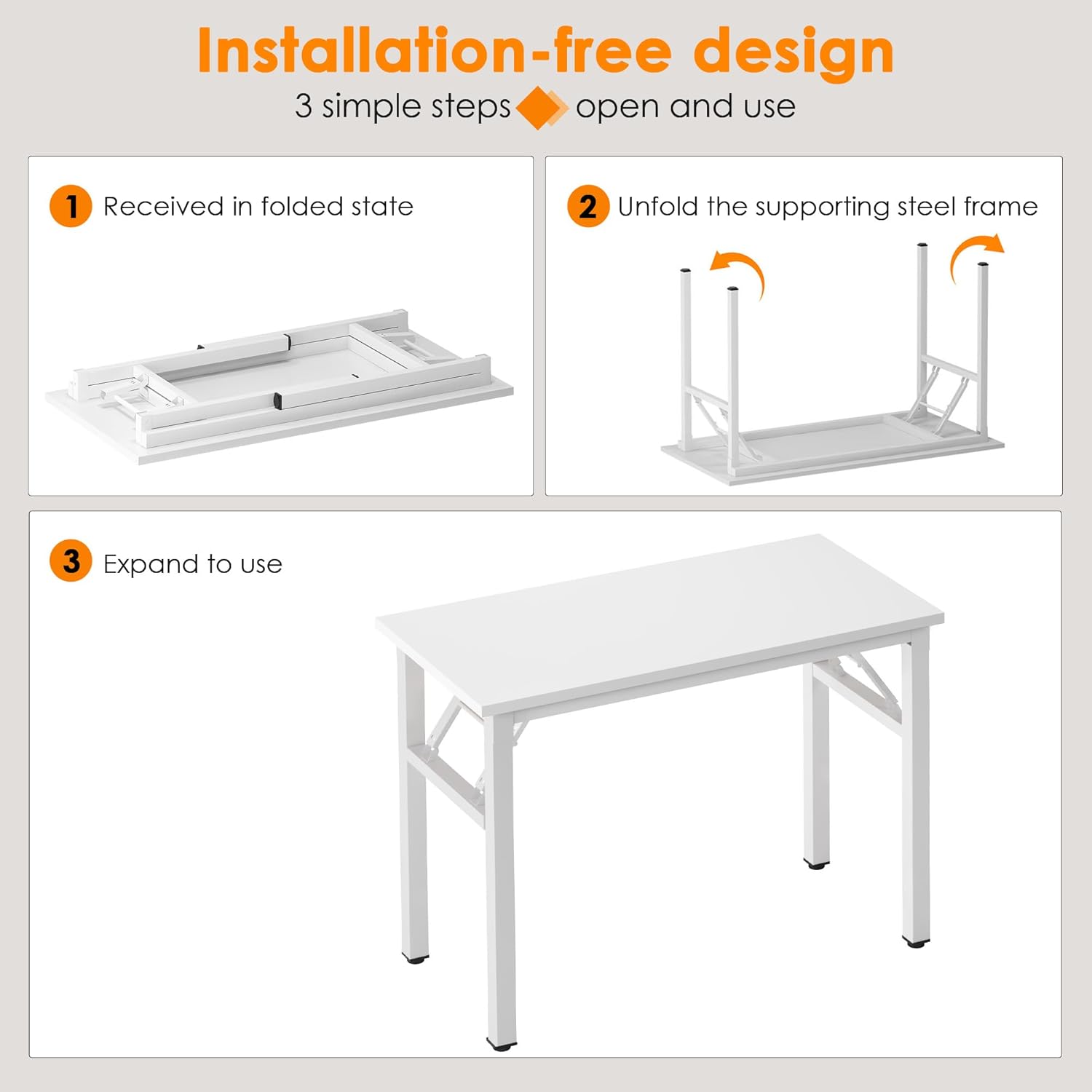 Installation-free design

3 simple steps open and use

1 Received in folded state

2 Unfold the supporting steel frame

3 Expand to use