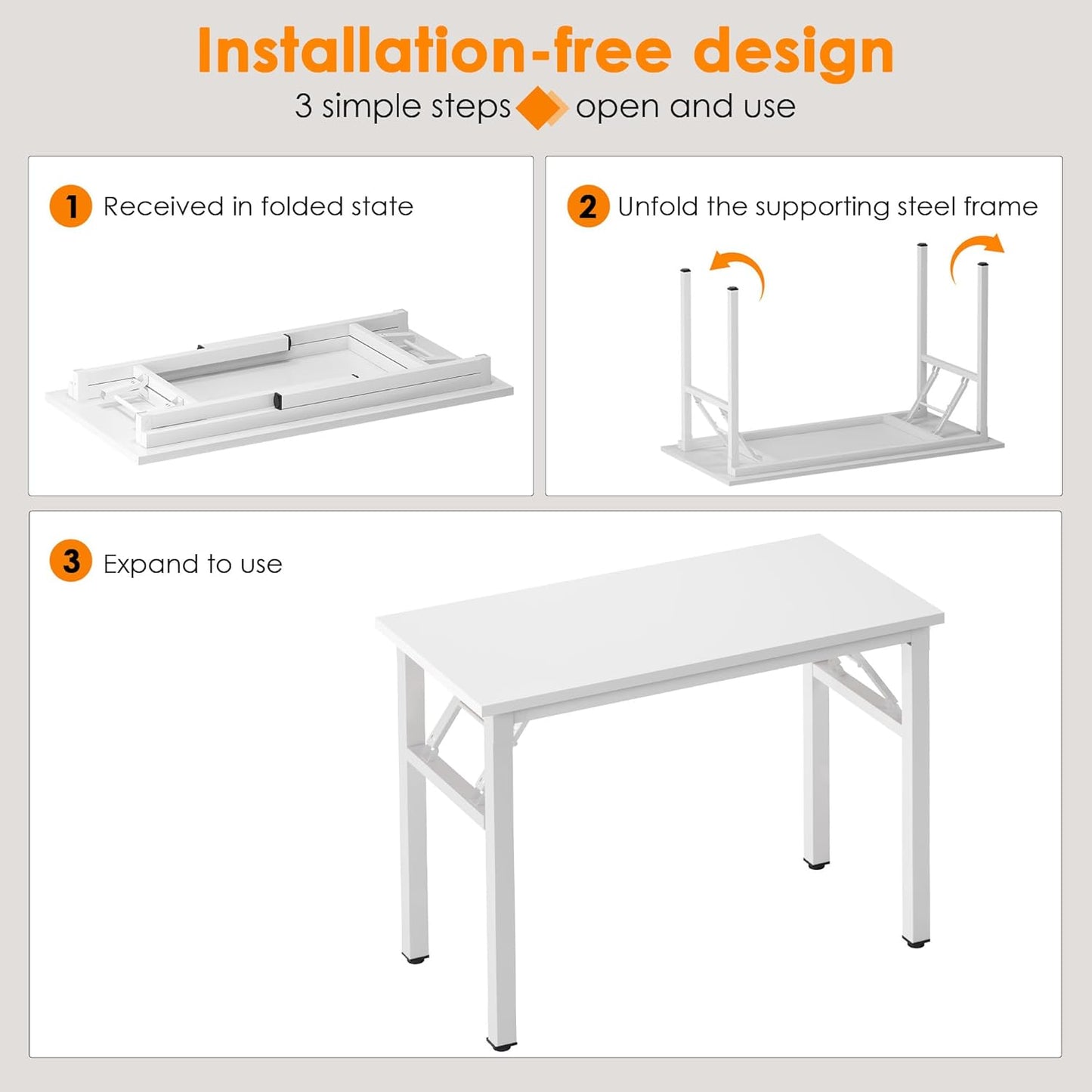 Installation-free design

3 simple steps open and use

1 Received in folded state

2 Unfold the supporting steel frame

3 Expand to use