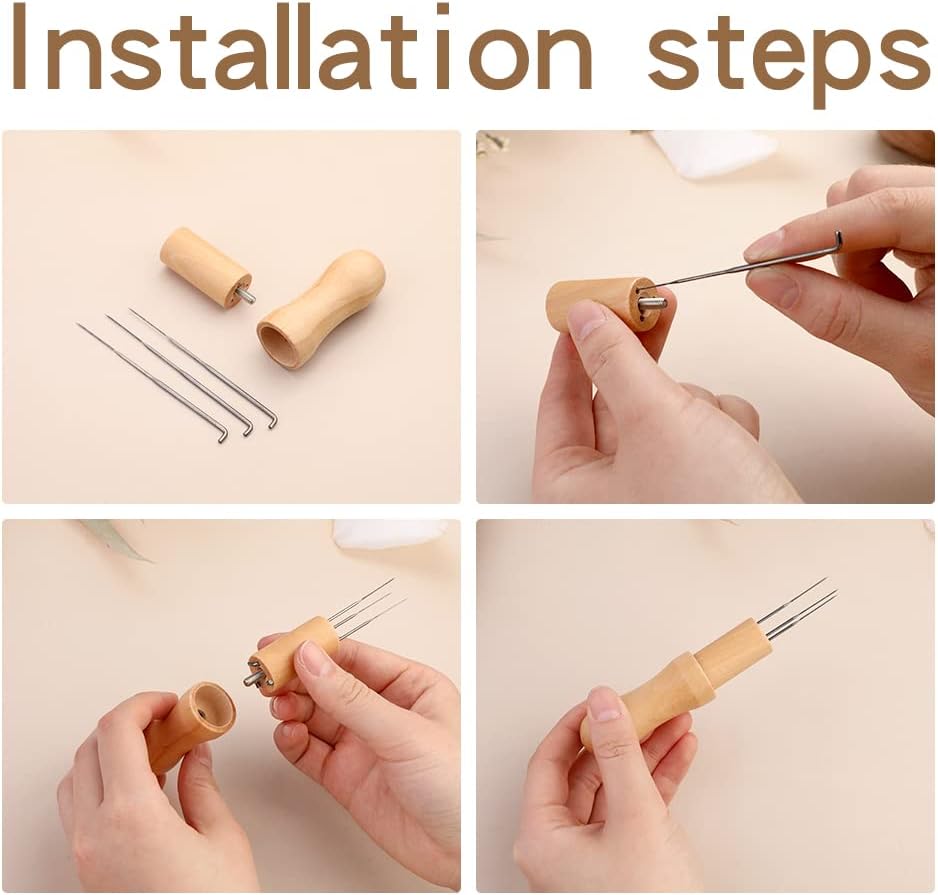 Installation steps