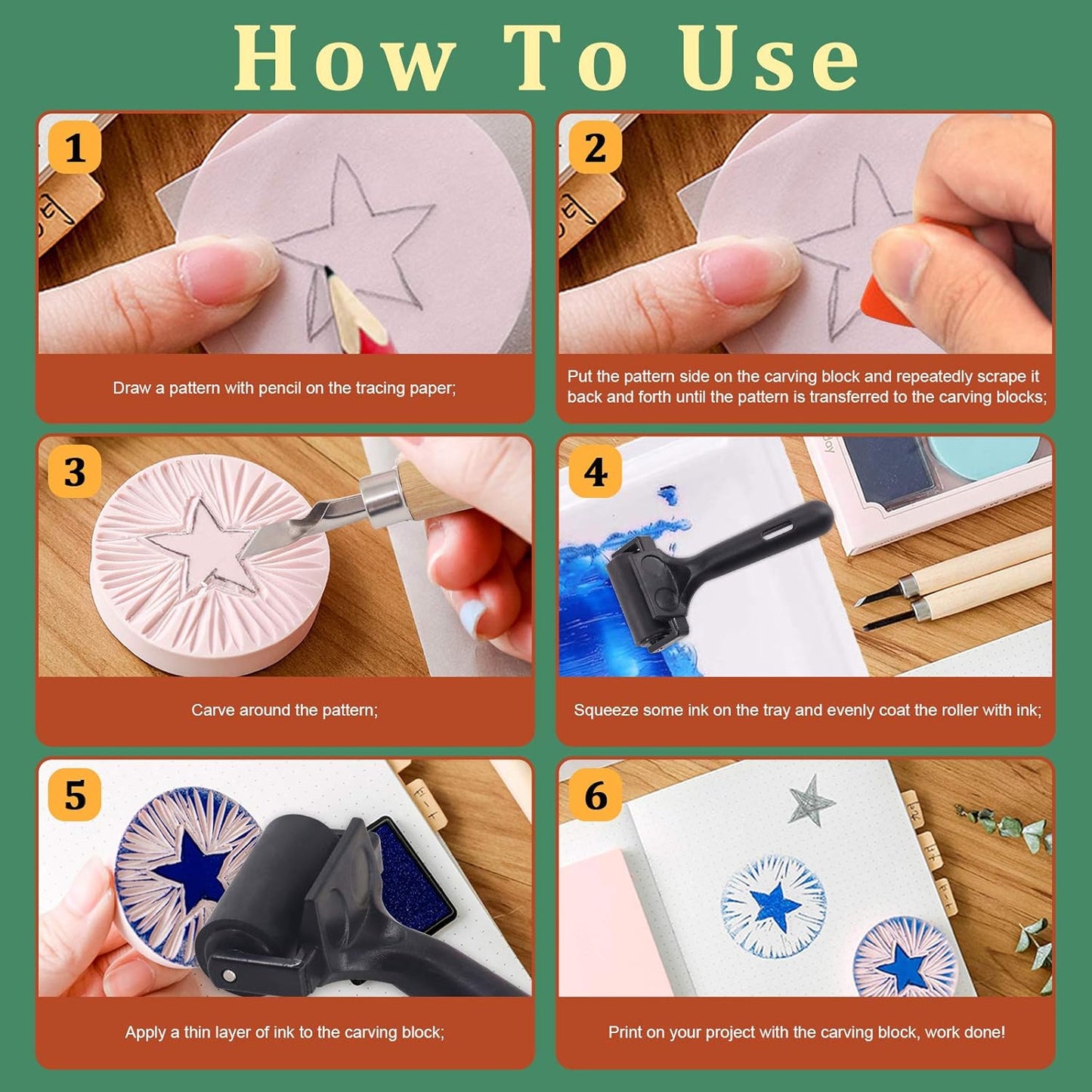 How To Use

1

Draw a pattern with pencil on the tracing paper;

2

Put the pattern side on the carving block and repeatedly scrape it back and forth until the pattern is transferred to the carving blocks;

3

Carve around the pattern;

4

Squeeze some ink on the tray and evenly coat the roller with ink;

5

Apply a thin layer of ink to the carving block;

6

Print on your project with the carving block, work done!