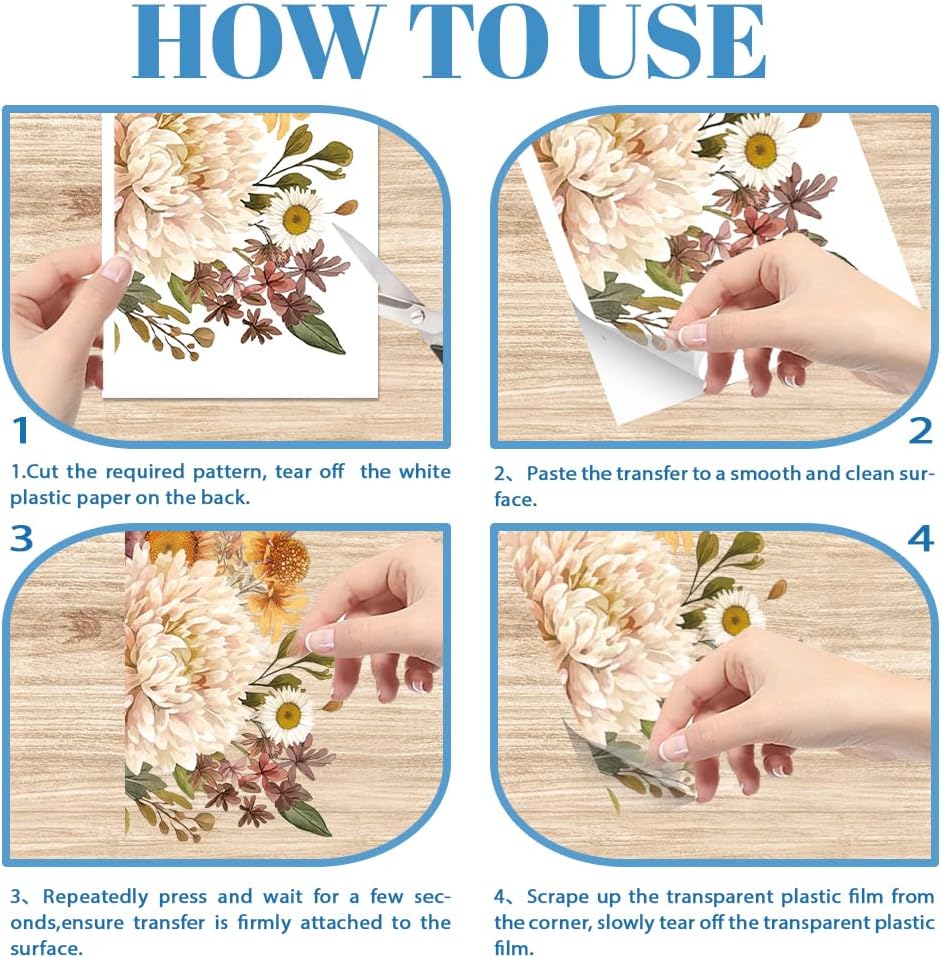 HOW TO USE

1

1.Cut the required pattern, tear off the white plastic paper on the back.

2

2、Paste the transfer to a smooth and clean surface.

3

3、Repeatedly press and wait for a few seconds,ensure transfer is firmly attached to the surface.

4

4、Scrape up the transparent plastic film from the corner, slowly tear off the transparent plastic film.