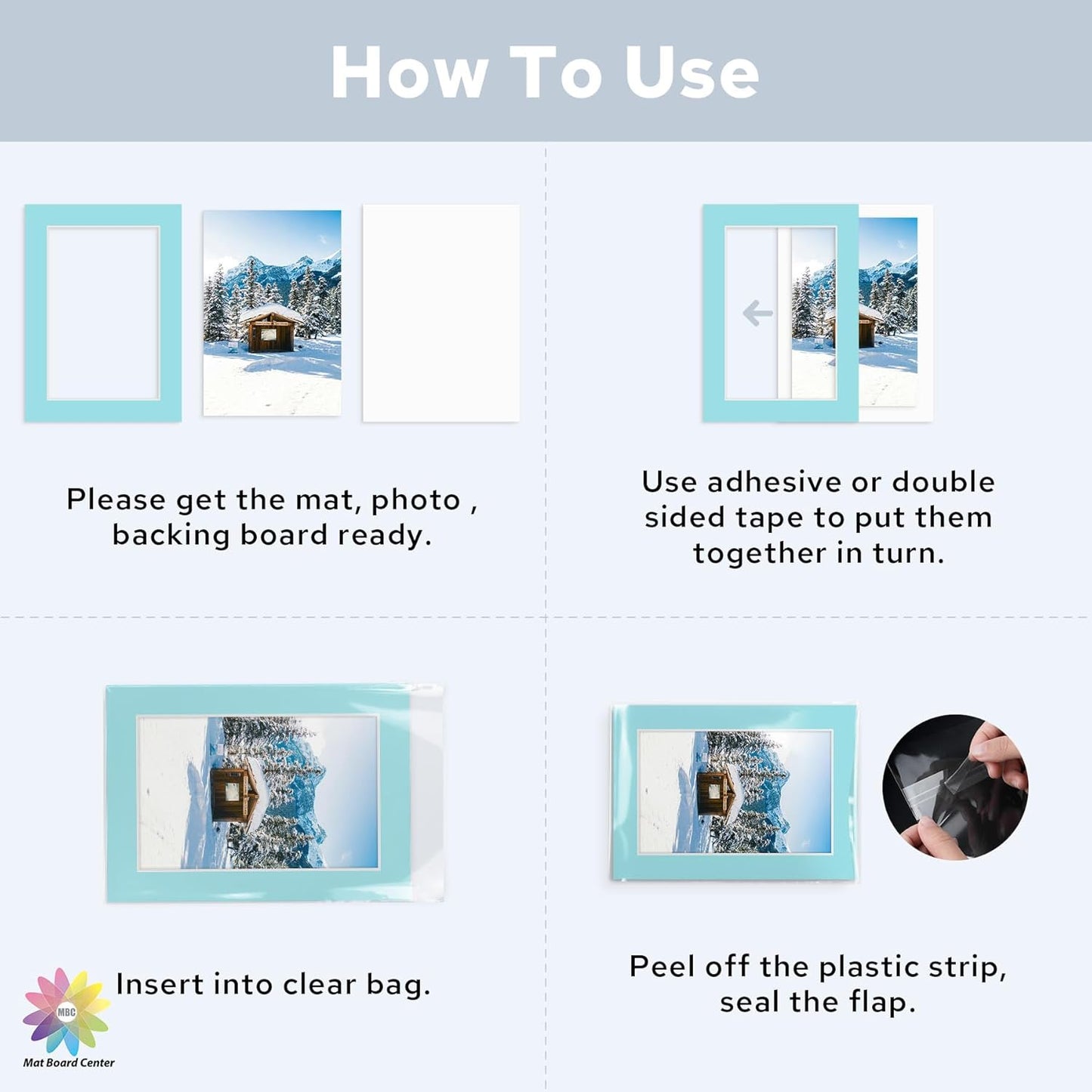 How To Use

Please get the mat, photo , backing board ready.

Use adhesive or double sided tape to put them together in turn.

Insert into clear bag.

Peel off the plastic strip, seal the flap.

MBC
Mat Board Center