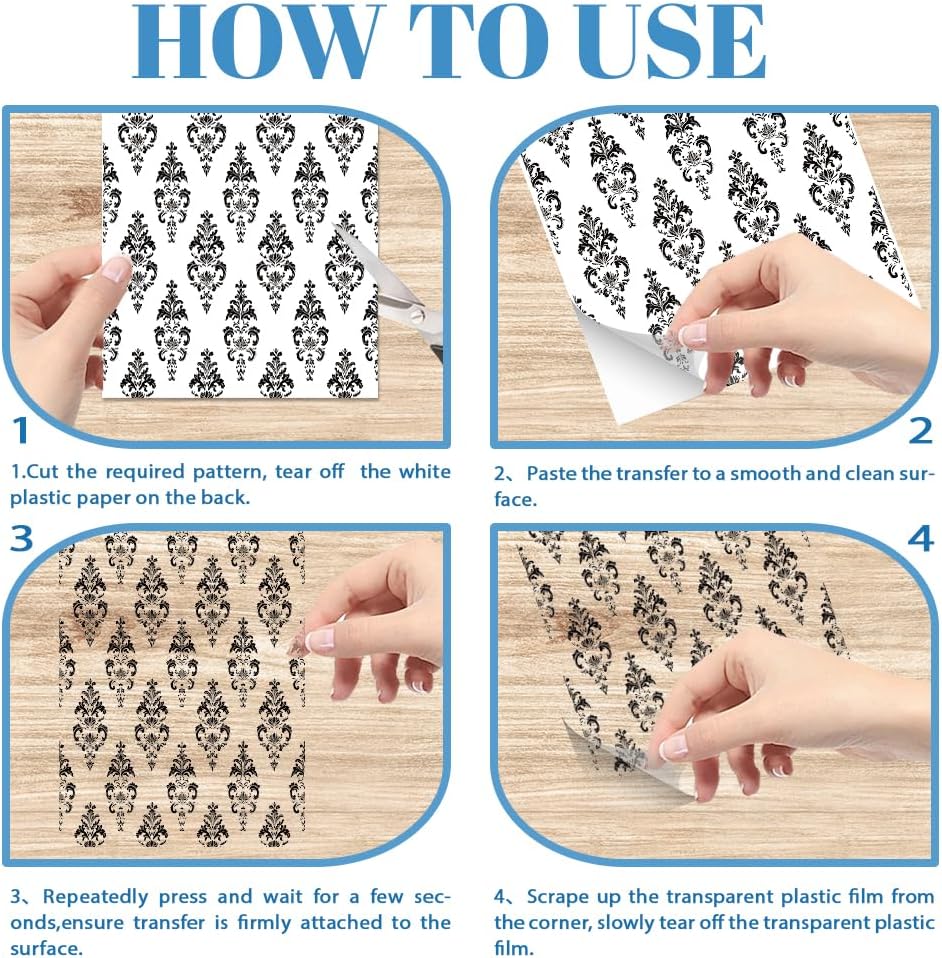 HOW TO USE

1

1.Cut the required pattern, tear off the white plastic paper on the back.

2

2、Paste the transfer to a smooth and clean surface.

3

3、Repeatedly press and wait for a few seconds,ensure transfer is firmly attached to the surface.

4

4、Scrape up the transparent plastic film from the corner, slowly tear off the transparent plastic film.