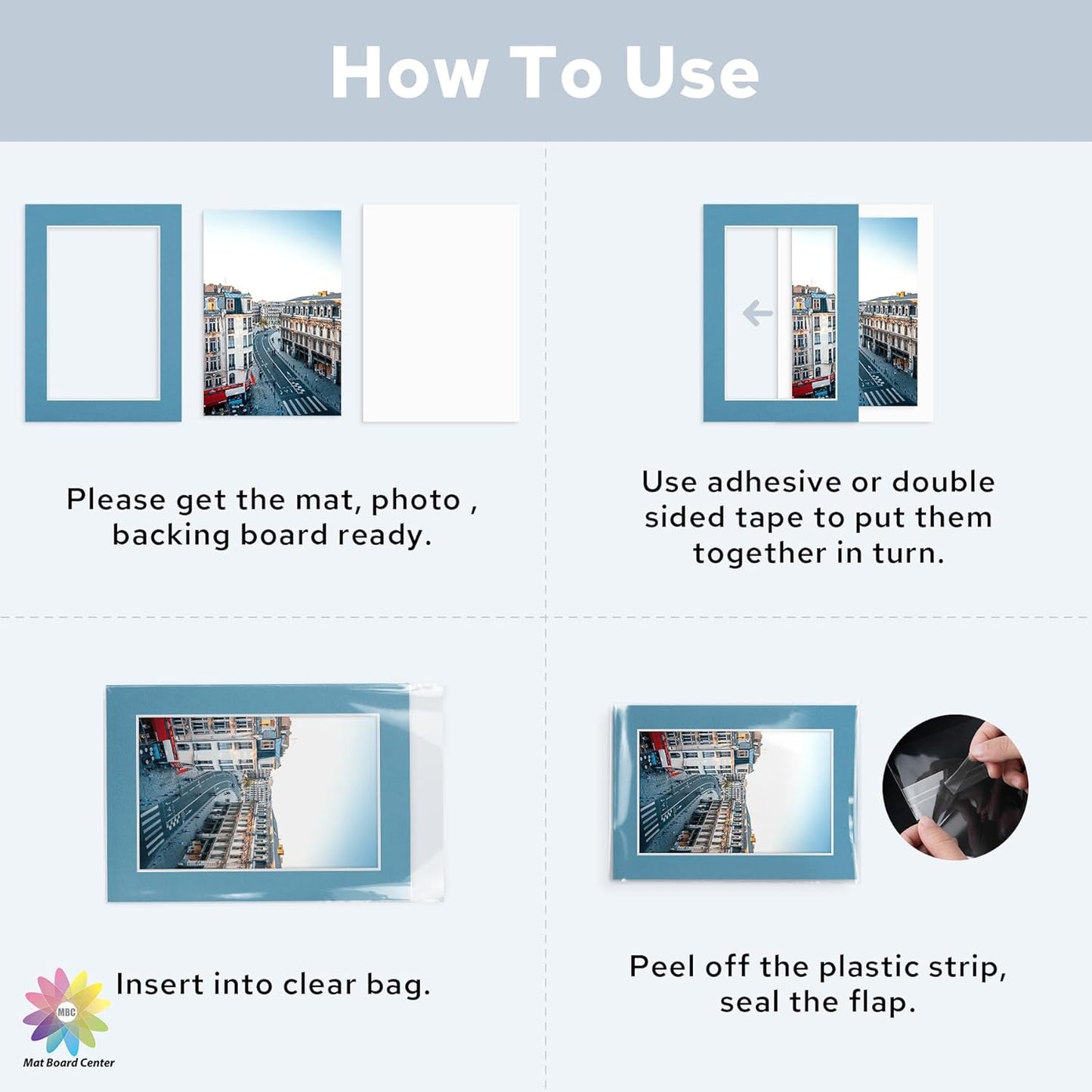 How To Use

Please get the mat, photo , backing board ready.

Use adhesive or double sided tape to put them together in turn.

Insert into clear bag.

Peel off the plastic strip, seal the flap.

MBC

Mat Board Center