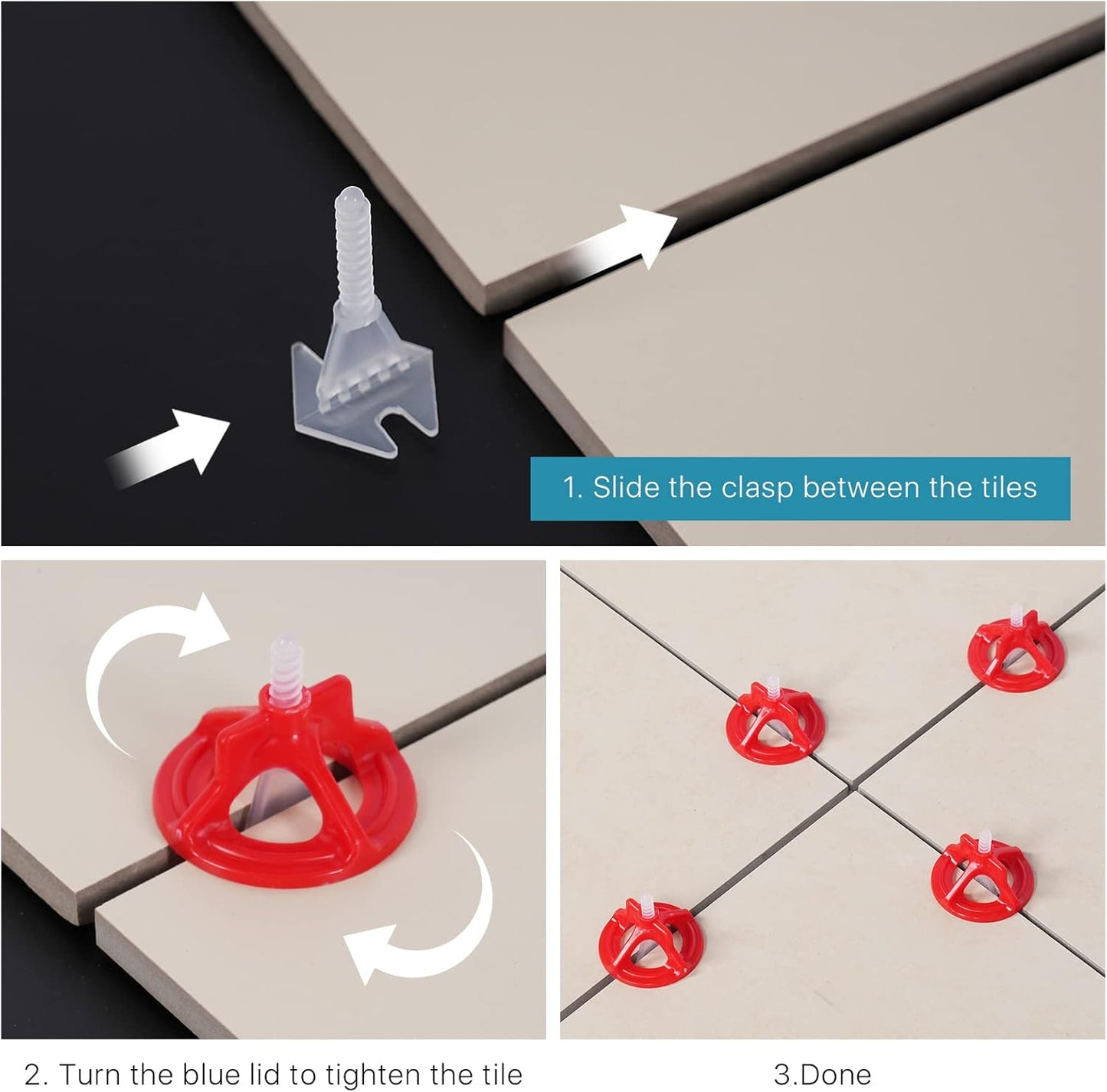 1. Slide the clasp between the tiles

2. Turn the blue lid to tighten the tile

3.Done